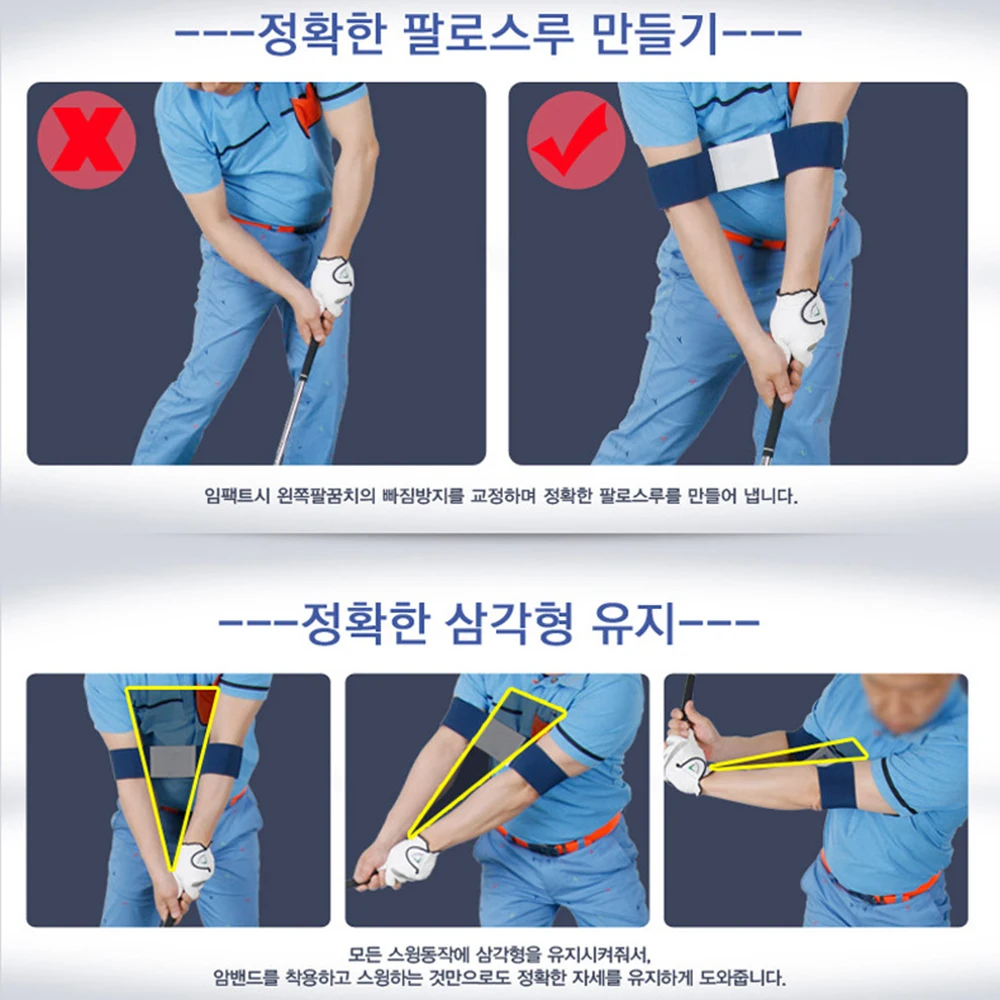 ---정확한 팔로스루 만들기---

임팩트시 왼쪽팔꿈치의 빠짐방지를 교정하며 정확한 팔로스루를 만들어 냅니다.

---정확한 삼각형 유지---

모든 스윙동작에 삼각형을 유지시켜줘서,
암밴드를 착용하고 스윙하는 것만으로도 정확한 자세를 유지하게 도와줍니다.