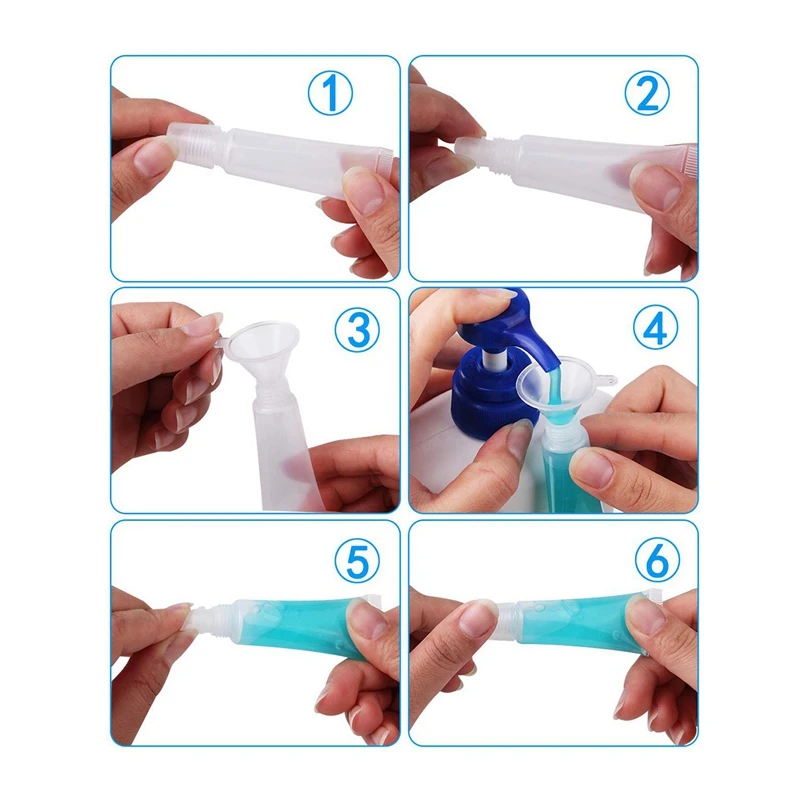 1

2

3

4

5

6