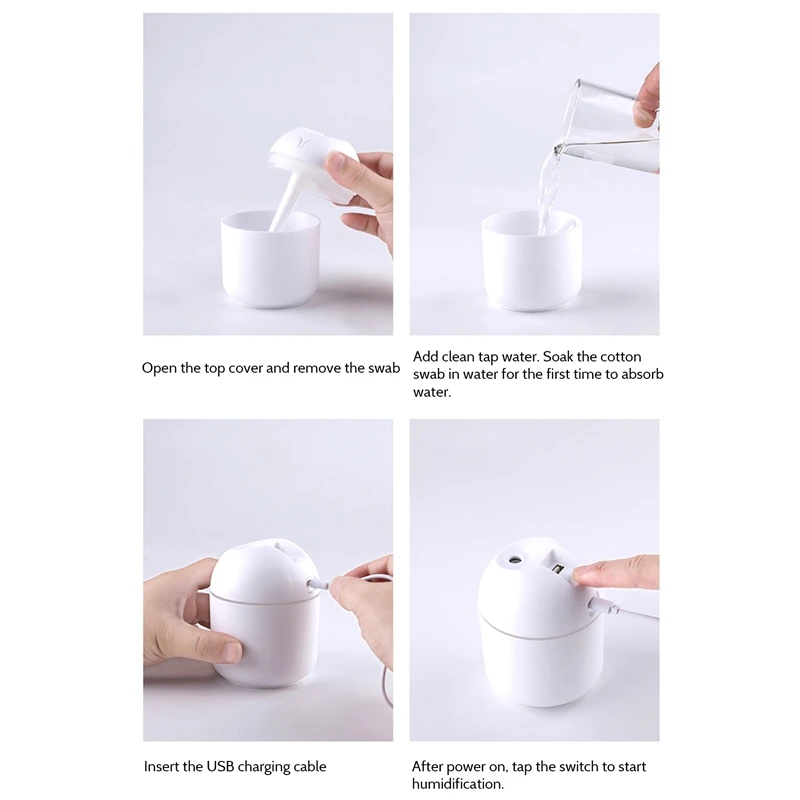 Open the top cover and remove the swab

Add clean tap water. Soak the cotton swab in water for the first time to absorb water.

Insert the USB charging cable

After power on, tap the switch to start humidification.