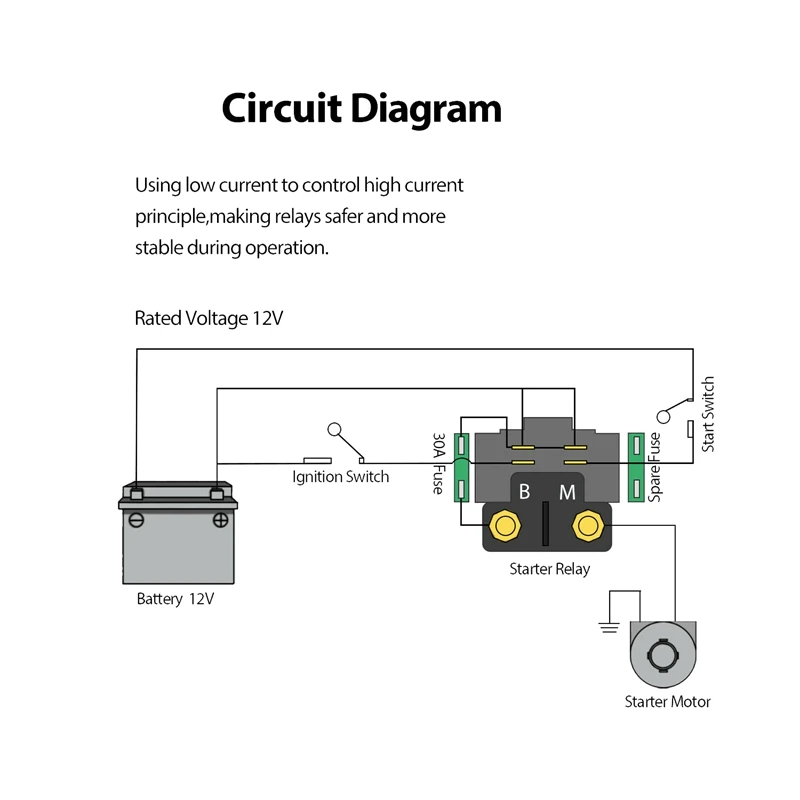 Circuit Diagram

Using low current to control high current principle,making relays safer and more stable during operation.

Rated Voltage 12V

Ignition Switch

30A Fuse

B M

Spare Fuse

Start Switch

Starter Relay

Battery 12V

Starter Motor