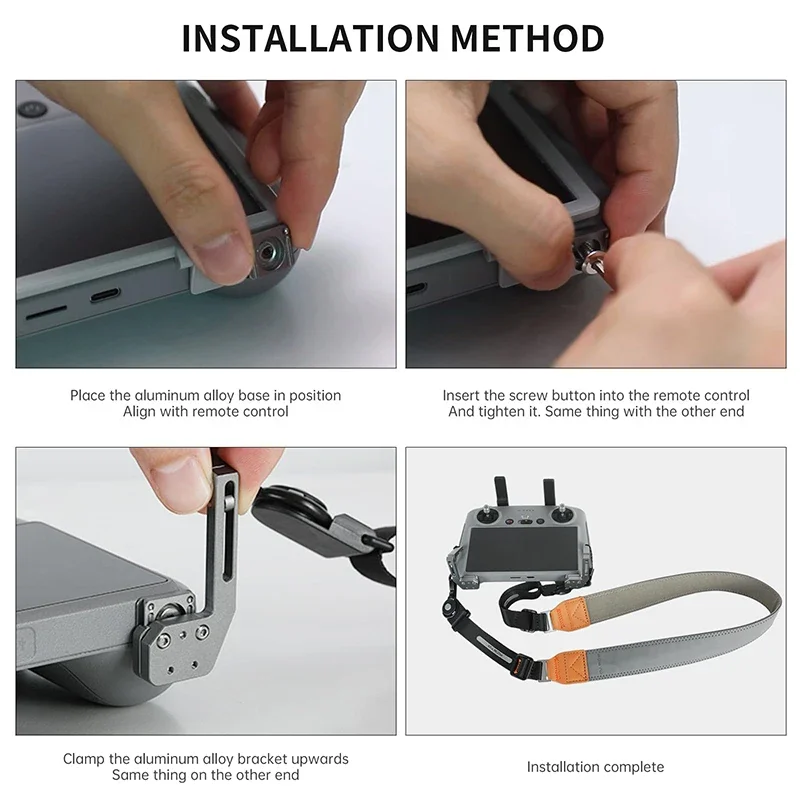 INSTALLATION METHOD

Place the aluminum alloy base in position
Align with remote control

Insert the screw button into the remote control
And tighten it. Same thing with the other end

Clamp the aluminum alloy bracket upwards
Same thing on the other end

Installation complete