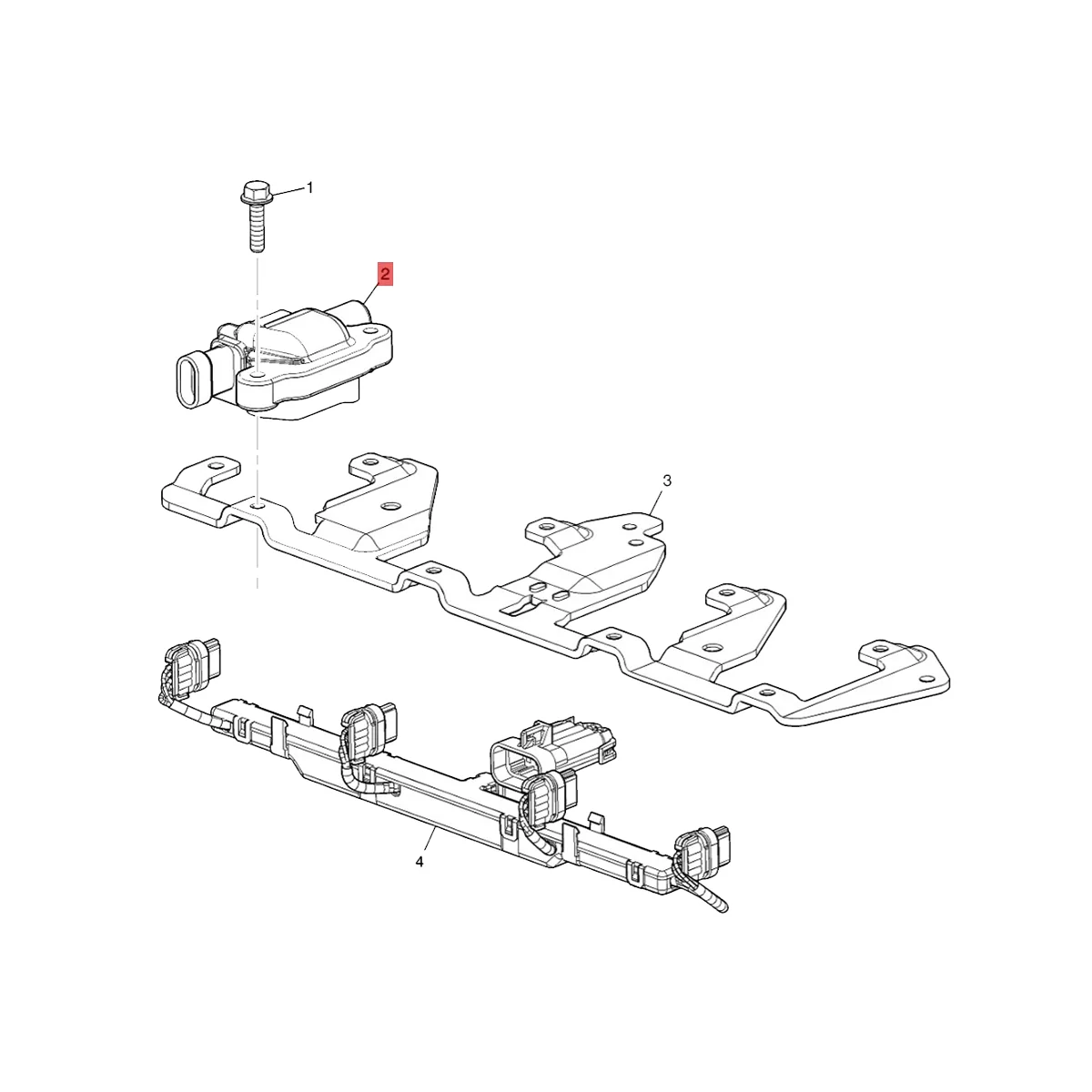 1
2
3
4