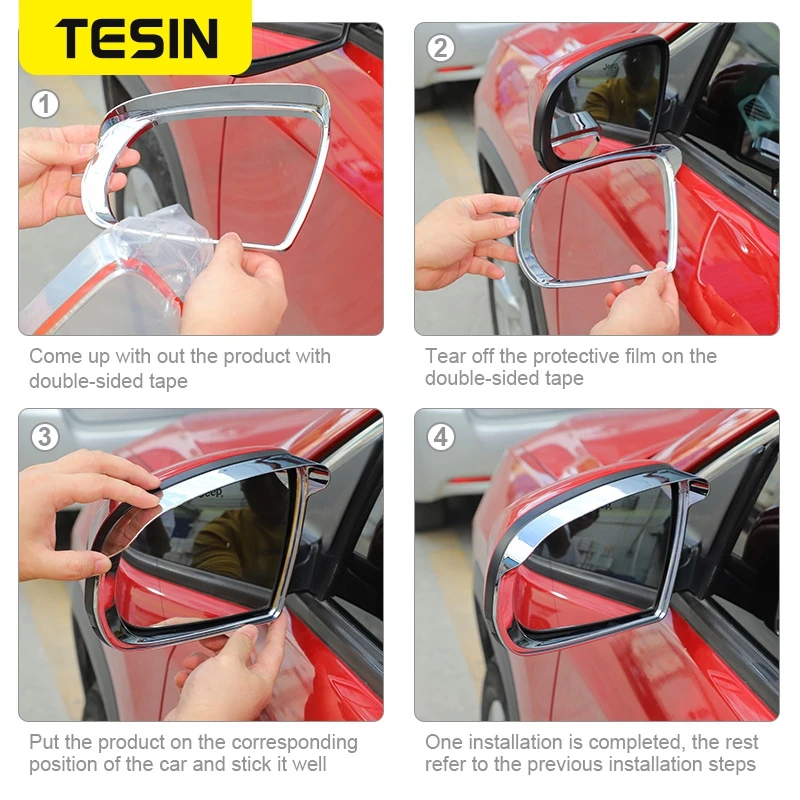 TESIN

1

Come up with out the product with double-sided tape

2

Tear off the protective film on the double-sided tape

3

Put the product on the corresponding position of the car and stick it well

4

One installation is completed, the rest refer to the previous installation steps