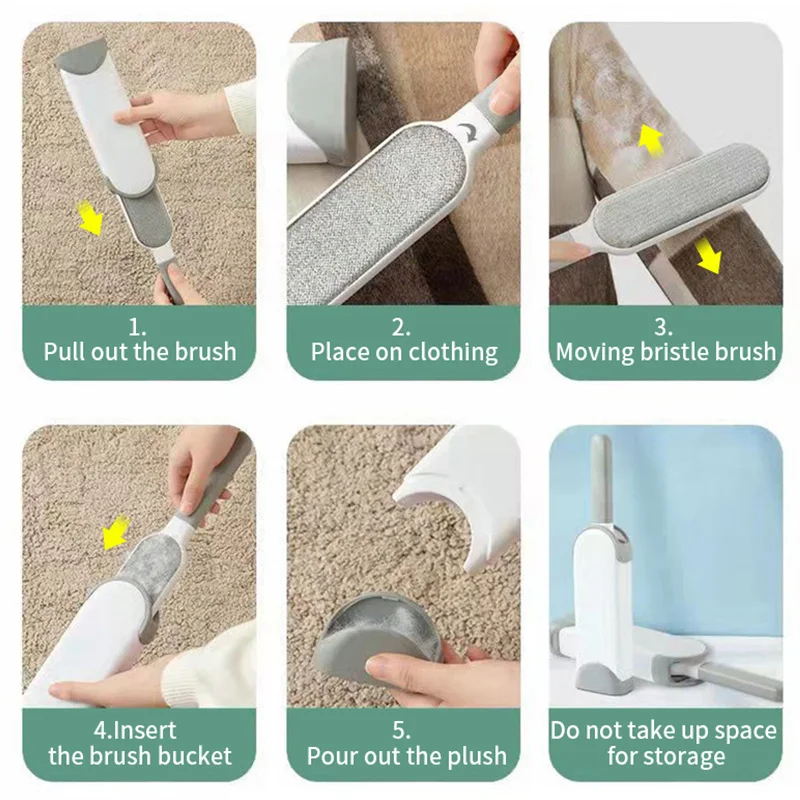 1.
Pull out the brush

2.
Place on clothing

3.
Moving bristle brush

4.Insert
the brush bucket

5.
Pour out the plush

Do not take up space
for storage