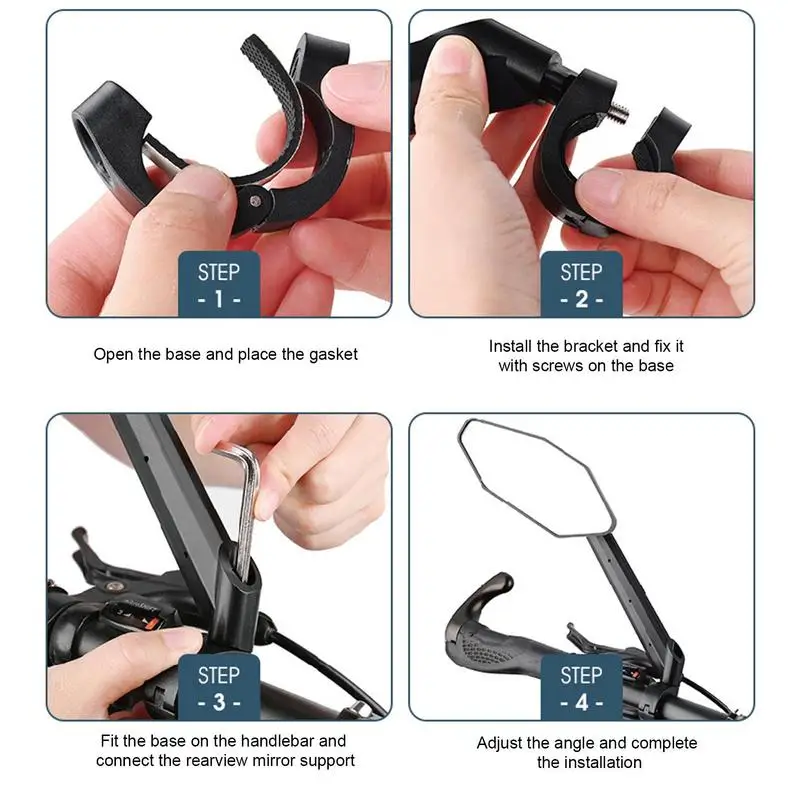 STEP
- 1 -

Open the base and place the gasket

STEP
- 2 -

Install the bracket and fix it with screws on the base

STEP
- 3 -

Fit the base on the handlebar and connect the rearview mirror support

STEP
- 4 -

Adjust the angle and complete the installation