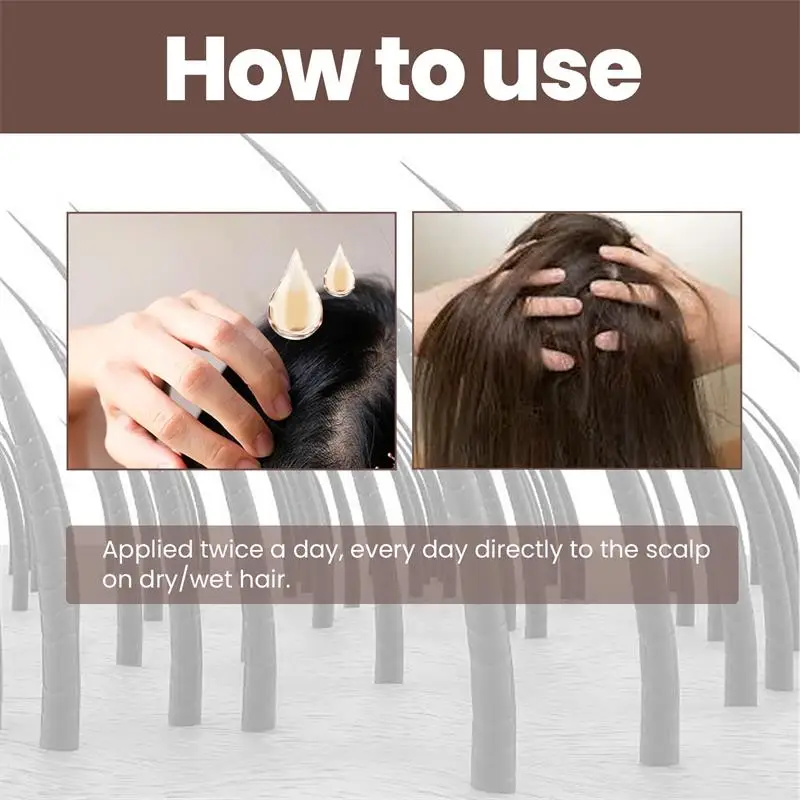 How to use

Applied twice a day, every day directly to the scalp on dry/wet hair.