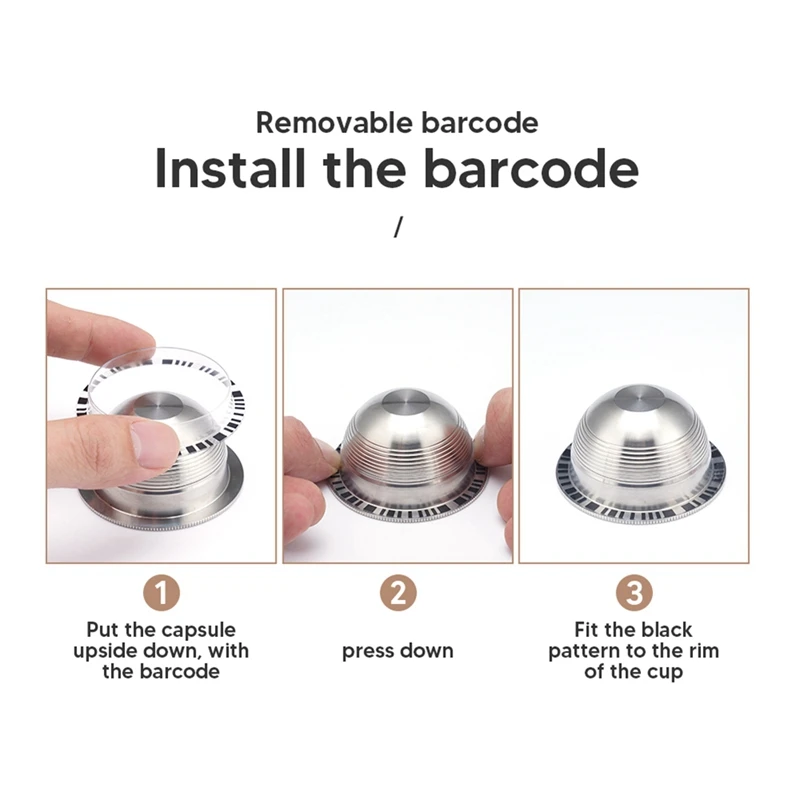 Removable barcode
Install the barcode

/

1
Put the capsule upside down, with the barcode

2
press down

3
Fit the black pattern to the rim of the cup