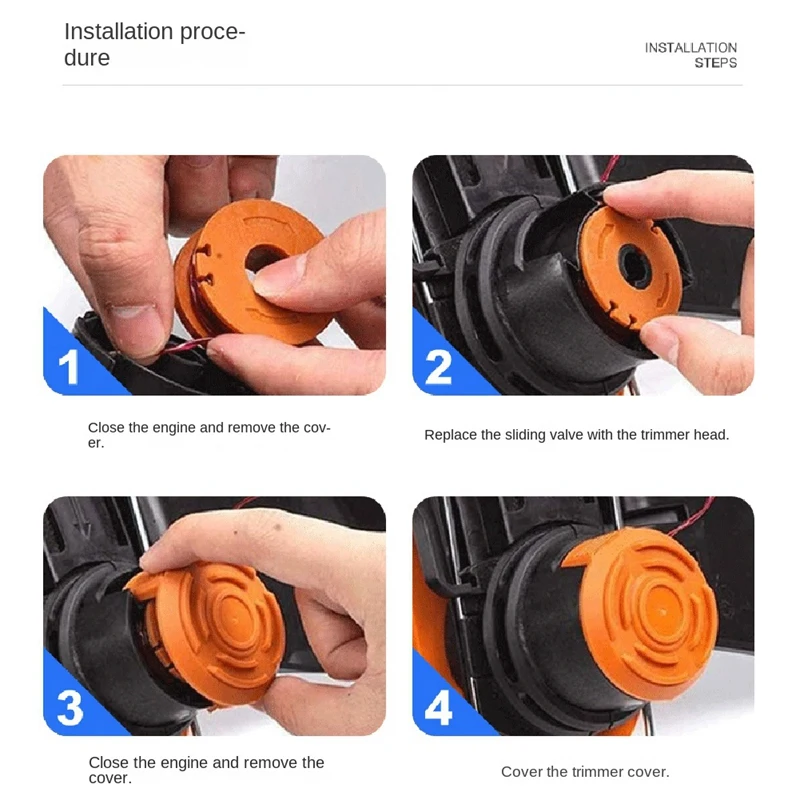 Installation procedure

INSTALLATION STEPS

1

Close the engine and remove the cover.

2

Replace the sliding valve with the trimmer head.

3

Close the engine and remove the cover.

4

Cover the trimmer cover.