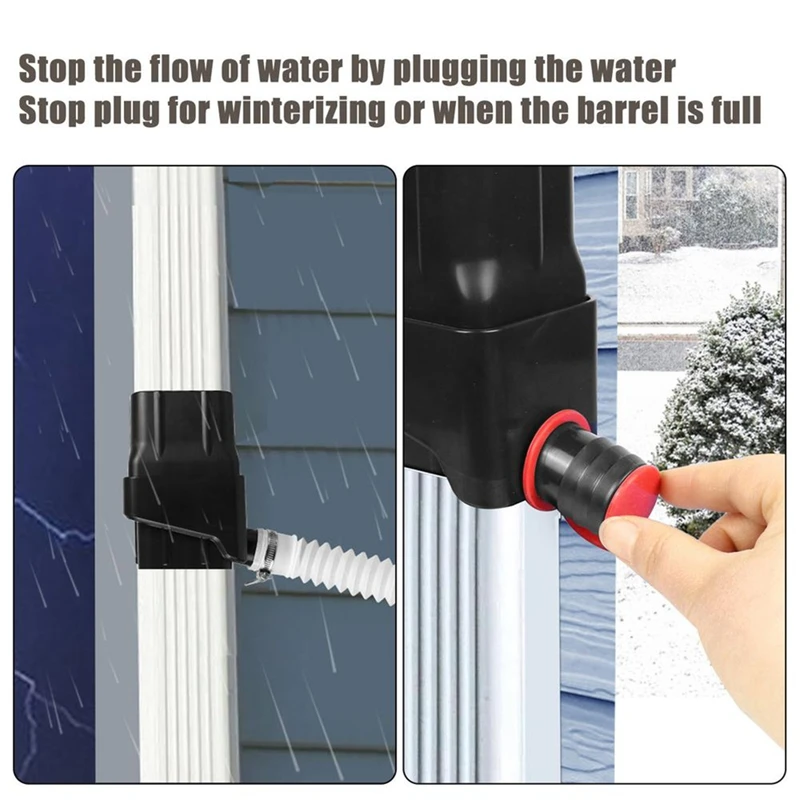 Stop the flow of water by plugging the water
Stop plug for winterizing or when the barrel is full