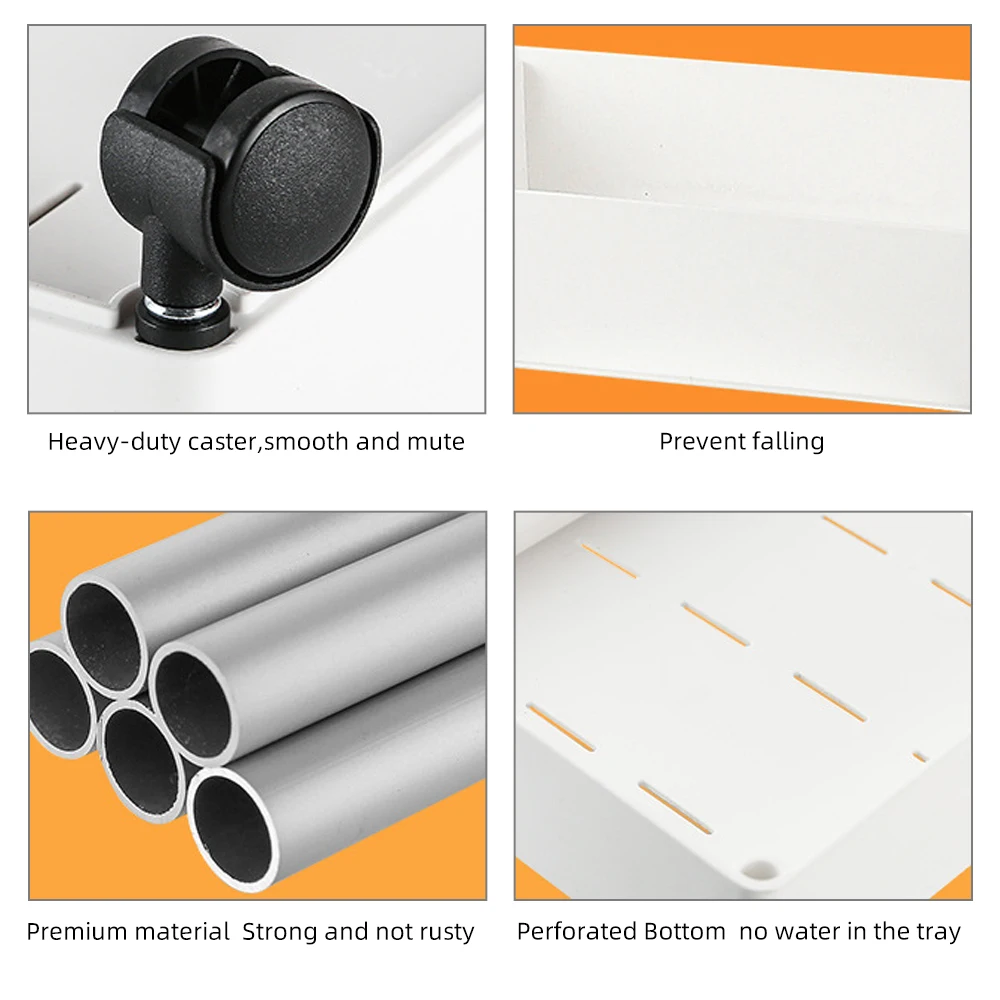 Heavy-duty caster,smooth and mute

Prevent falling

Premium material  Strong and not rusty

Perforated Bottom  no water in the tray