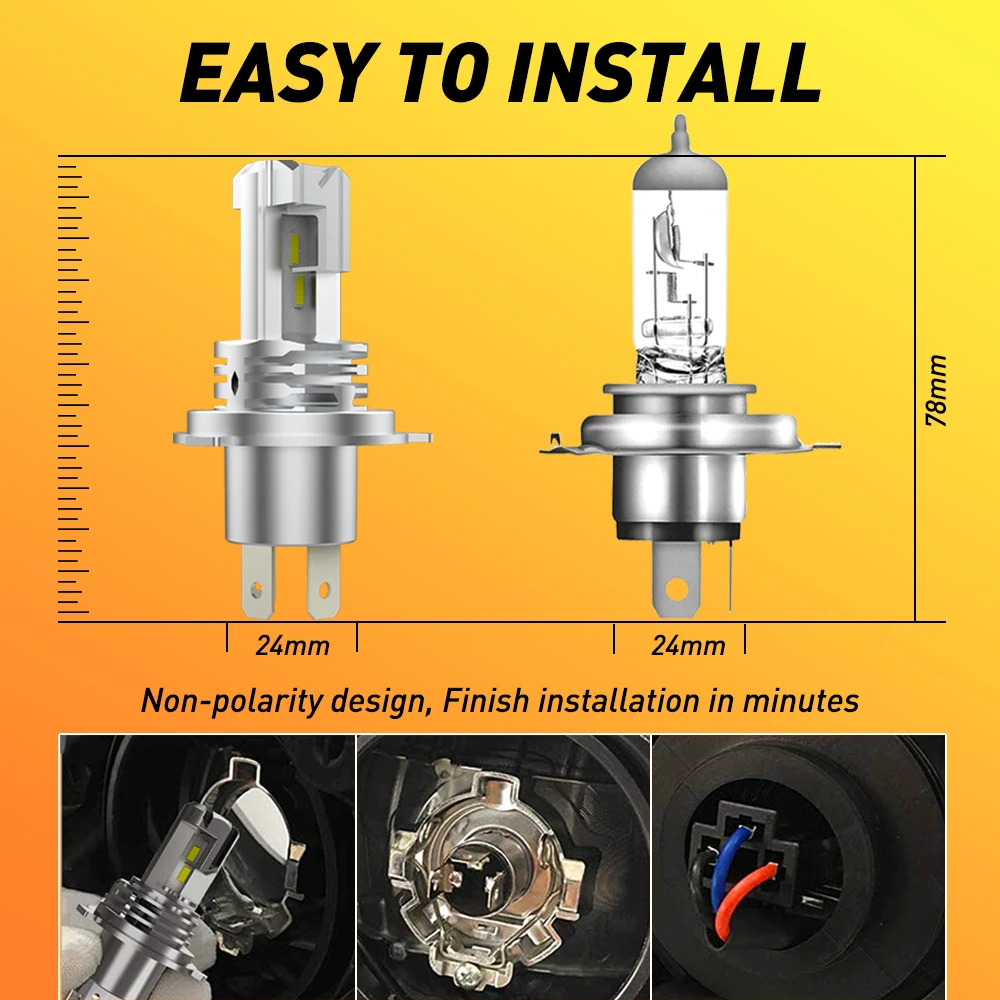 EASY TO INSTALL

78mm

24mm

24mm

Non-polarity design, Finish installation in minutes