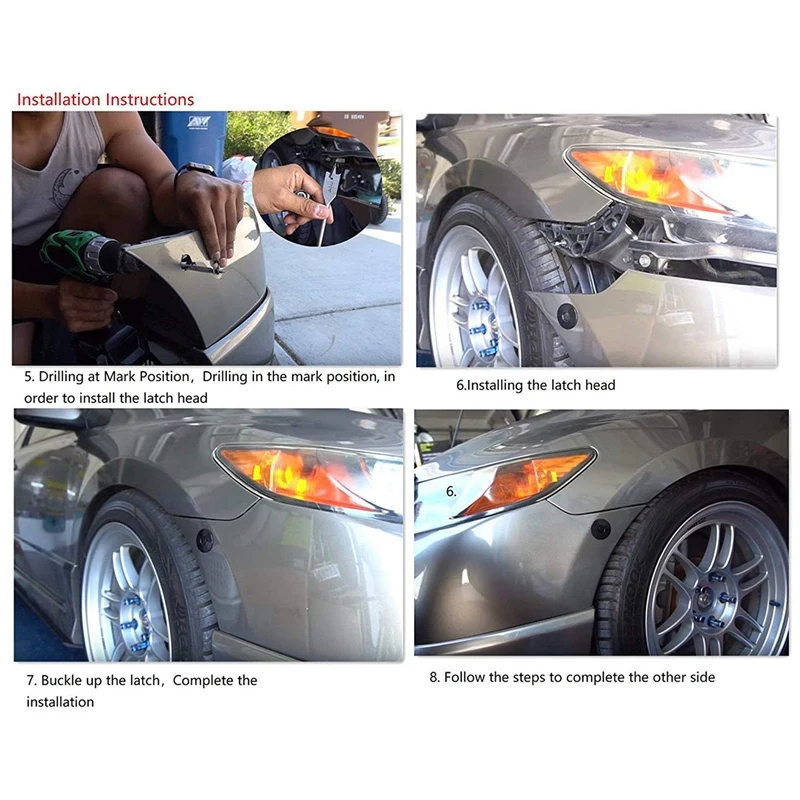 Installation Instructions

5. Drilling at Mark Position，Drilling in the mark position, in order to install the latch head

6.Installing the latch head

6.

7. Buckle up the latch，Complete the installation

8. Follow the steps to complete the other side