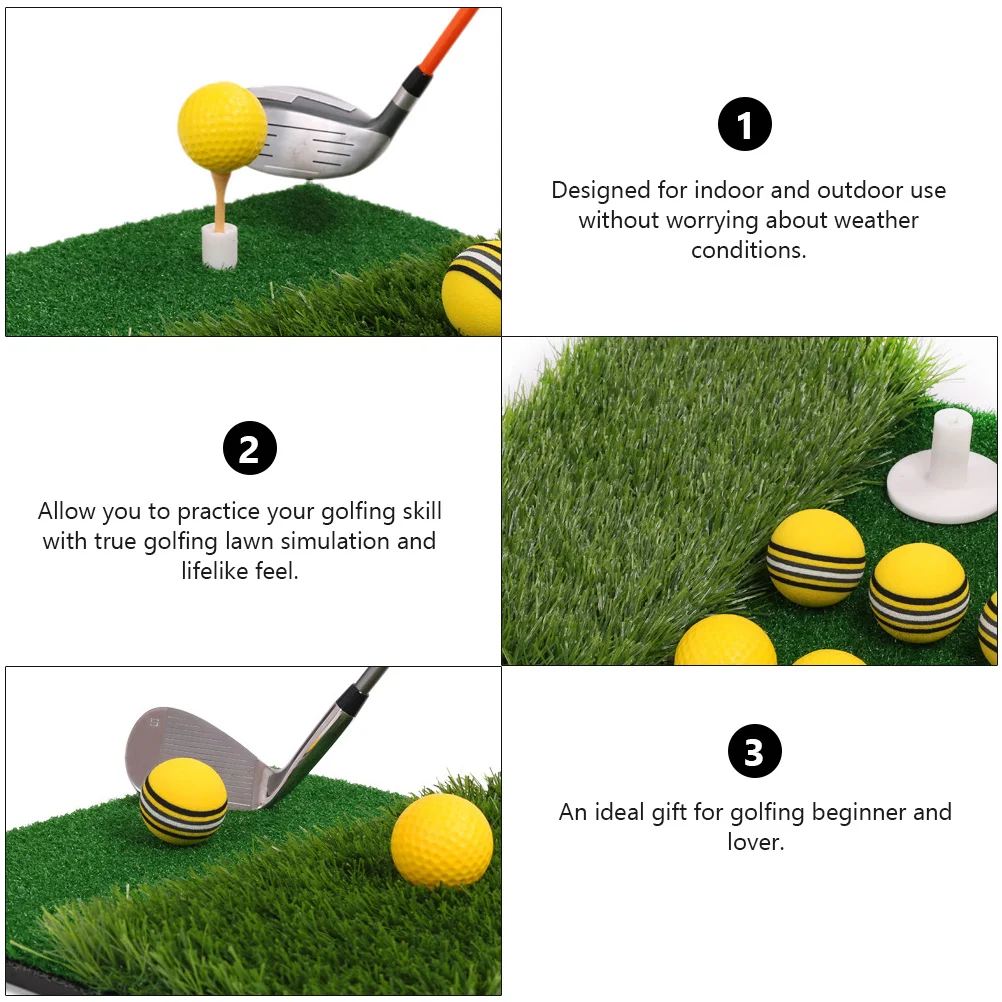 1

Designed for indoor and outdoor use without worrying about weather conditions.

2

Allow you to practice your golfing skill with true golfing lawn simulation and lifelike feel.

3

An ideal gift for golfing beginner and lover.