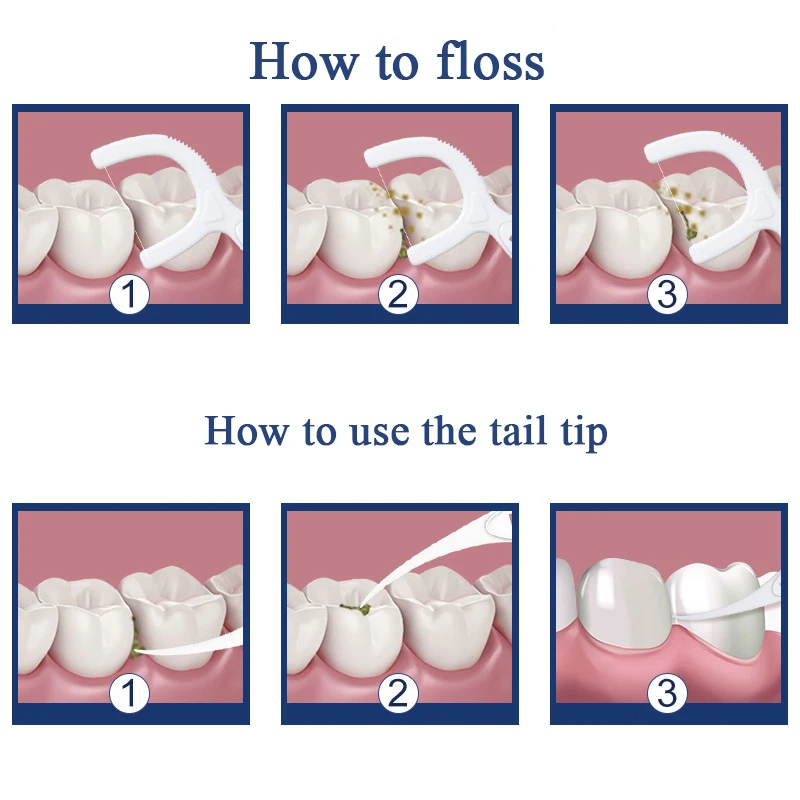 How to floss

1

2

3

How to use the tail tip

1

2

3