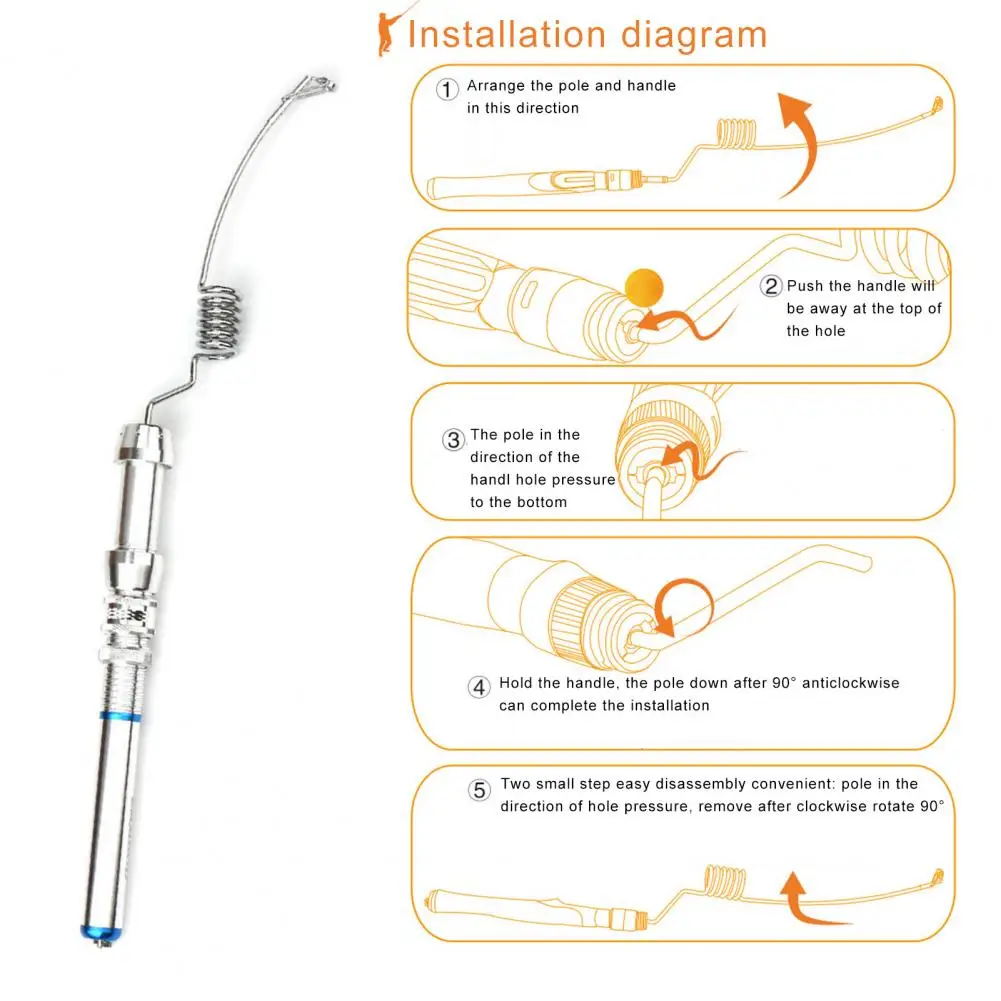 Installation diagram

① Arrange the pole and handle in this direction

② Push the handle will be away at the top of the hole

③ The pole in the direction of the handl hole pressure to the bottom

④ Hold the handle, the pole down after 90° anticlockwise can complete the installation

⑤ Two small step easy disassembly convenient: pole in the direction of hole pressure, remove after clockwise rotate 90°