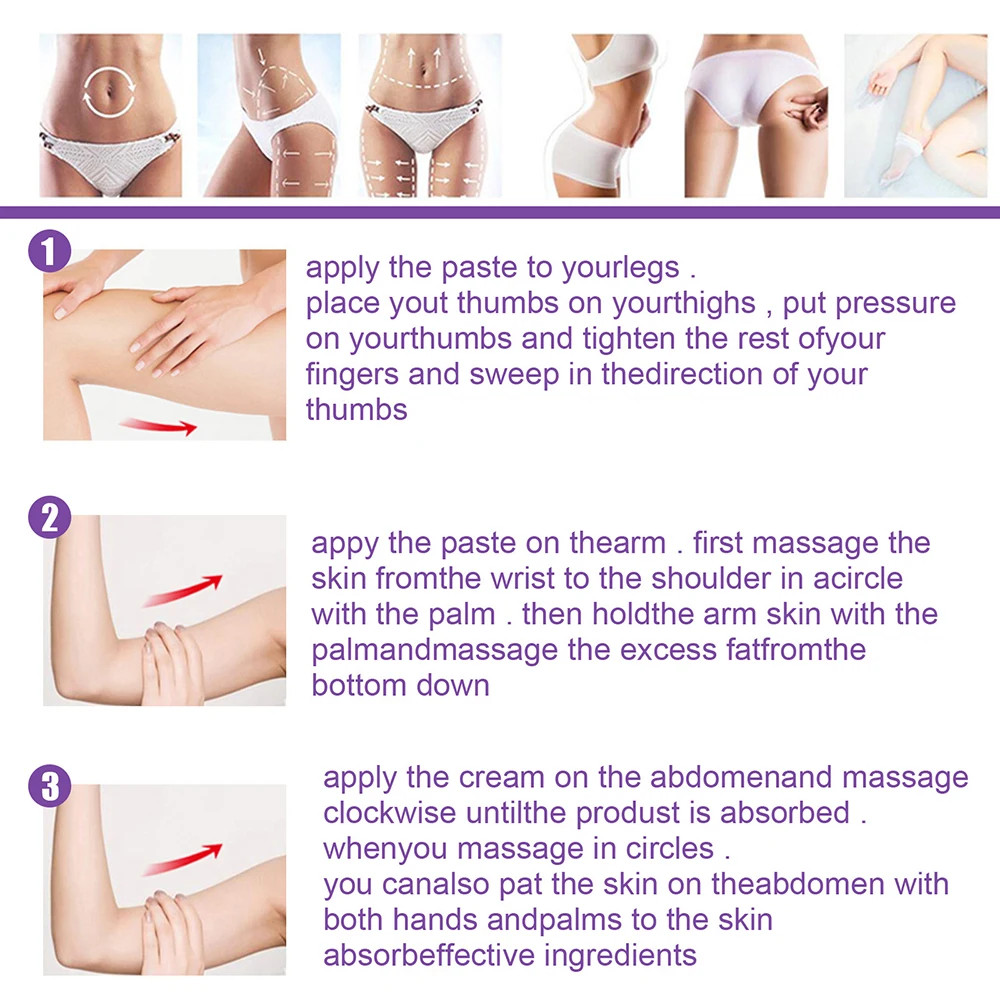 1

apply the paste to yourlegs .
place yout thumbs on yourthighs , put pressure on yourthumbs and tighten the rest ofyour fingers and sweep in thedirection of your thumbs

2

appy the paste on thearm . first massage the skin fromthe wrist to the shoulder in acircle with the palm . then holdthe arm skin with the palmandmassage the excess fatfromthe bottom down

3

apply the cream on the abdomenand massage clockwise untilthe produst is absorbed .
whenyou massage in circles .
you canalso pat the skin on theabdomen with both hands andpalms to the skin absorbeffective ingredients