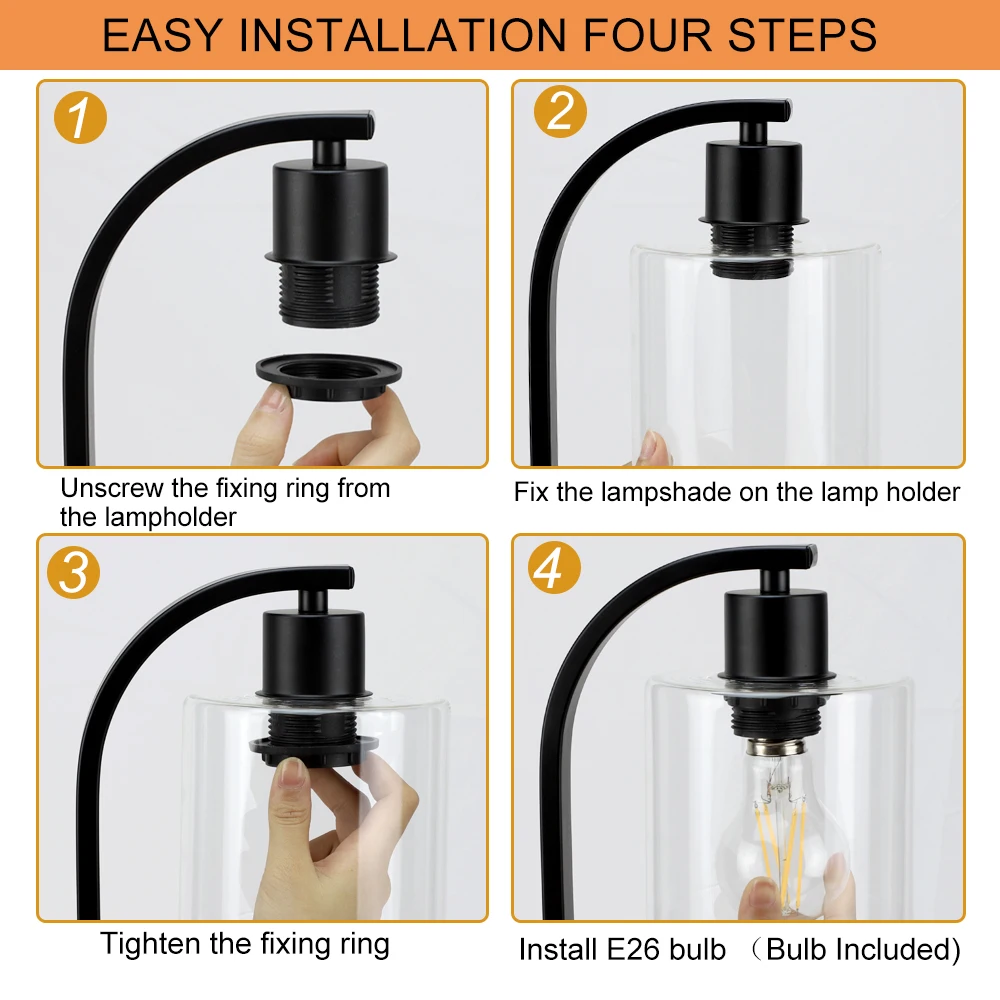 EASY INSTALLATION FOUR STEPS

1

Unscrew the fixing ring from the lampholder

2

Fix the lampshade on the lamp holder

3

Tighten the fixing ring

4

Install E26 bulb （Bulb Included)