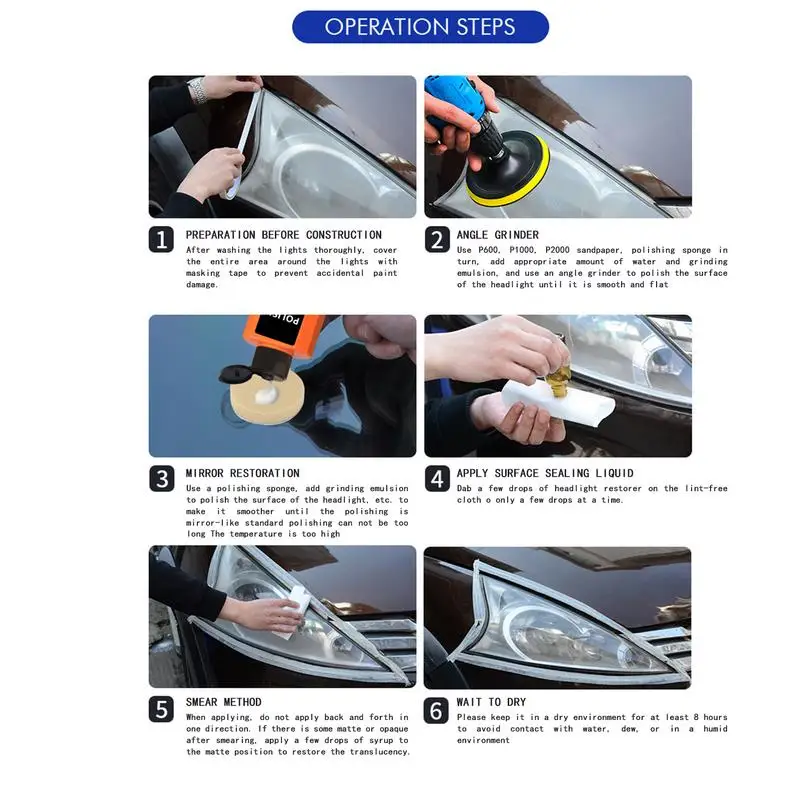 OPERATION STEPS

1 PREPARATION BEFORE CONSTRUCTION
After washing the lights thoroughly, cover the entire area around the lights with masking tape to prevent accidental paint damage.

2 ANGLE GRINDER
Use P600, P1000, P2000 sandpaper, polishing sponge in turn, add appropriate amount of water and grinding emulsion, and use an angle grinder to polish the surface of the headlight until it is smooth and flat

POLIS

3 MIRROR RESTORATION
Use a polishing sponge, add grinding emulsion to polish the surface of the headlight, etc. to make it smoother until the polishing is mirror-like standard polishing can not be too long The temperature is too high

4 APPLY SURFACE SEALING LIQUID
Dab a few drops of headlight restorer on the lint-free cloth o only a few drops at a time.

5 SMEAR METHOD
When applying, do not apply back and forth in one direction. If there is some matte or opaque after smearing, apply a few drops of syrup to the matte position to restore the translucency.

6 WAIT TO DRY
Please keep it in a dry environment for at least 8 hours to avoid contact with water, dew, or in a humid environment