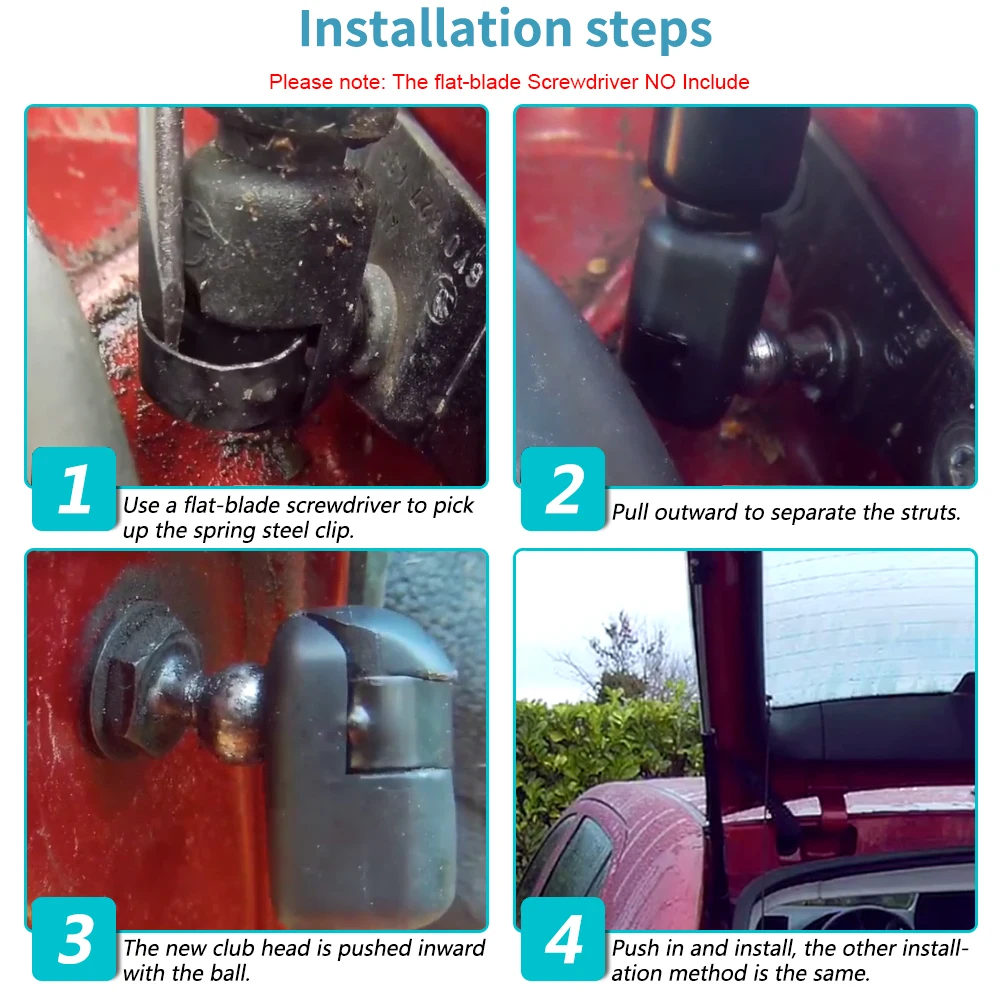 Installation steps

Please note: The flat-blade Screwdriver NO Include

1
Use a flat-blade screwdriver to pick up the spring steel clip.

2
Pull outward to separate the struts.

3
The new club head is pushed inward with the ball.

4
Push in and install, the other installation method is the same.