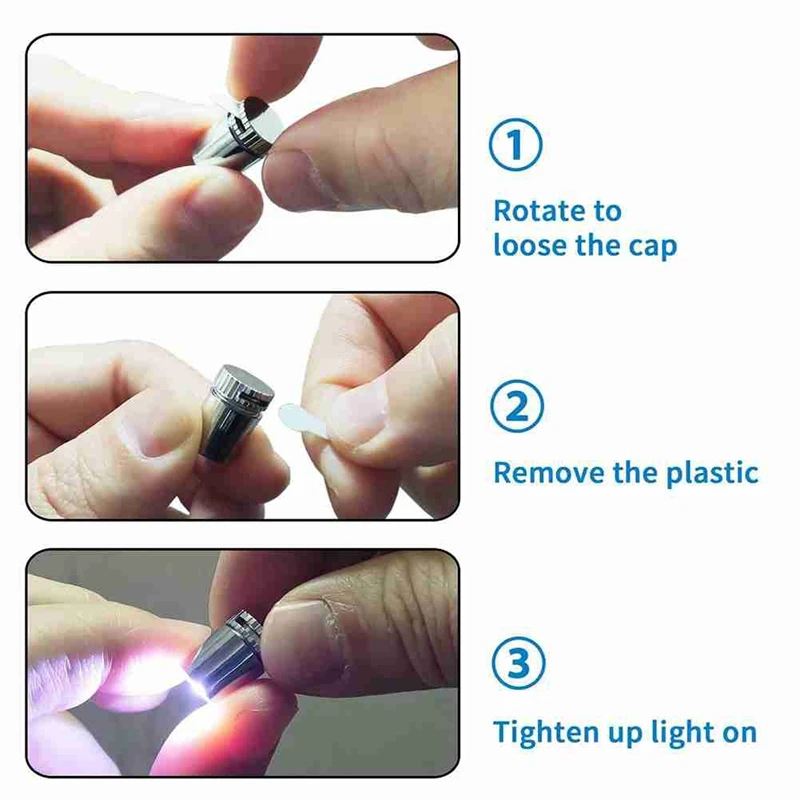 1

Rotate to loose the cap

2

Remove the plastic

3

Tighten up light on