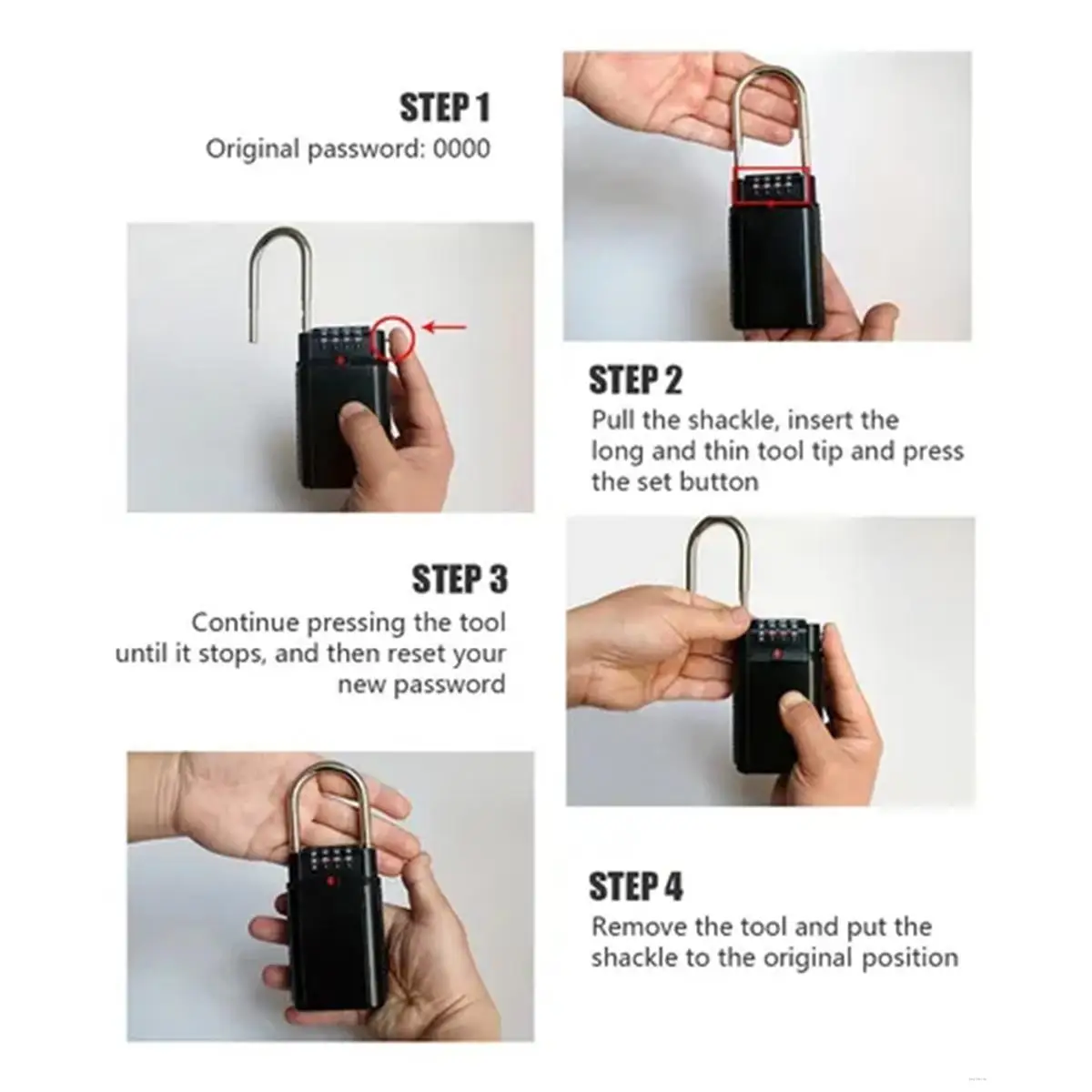 STEP 1
Original password: 0000

STEP 2
Pull the shackle, insert the long and thin tool tip and press the set button

STEP 3
Continue pressing the tool until it stops, and then reset your new password

STEP 4
Remove the tool and put the shackle to the original position