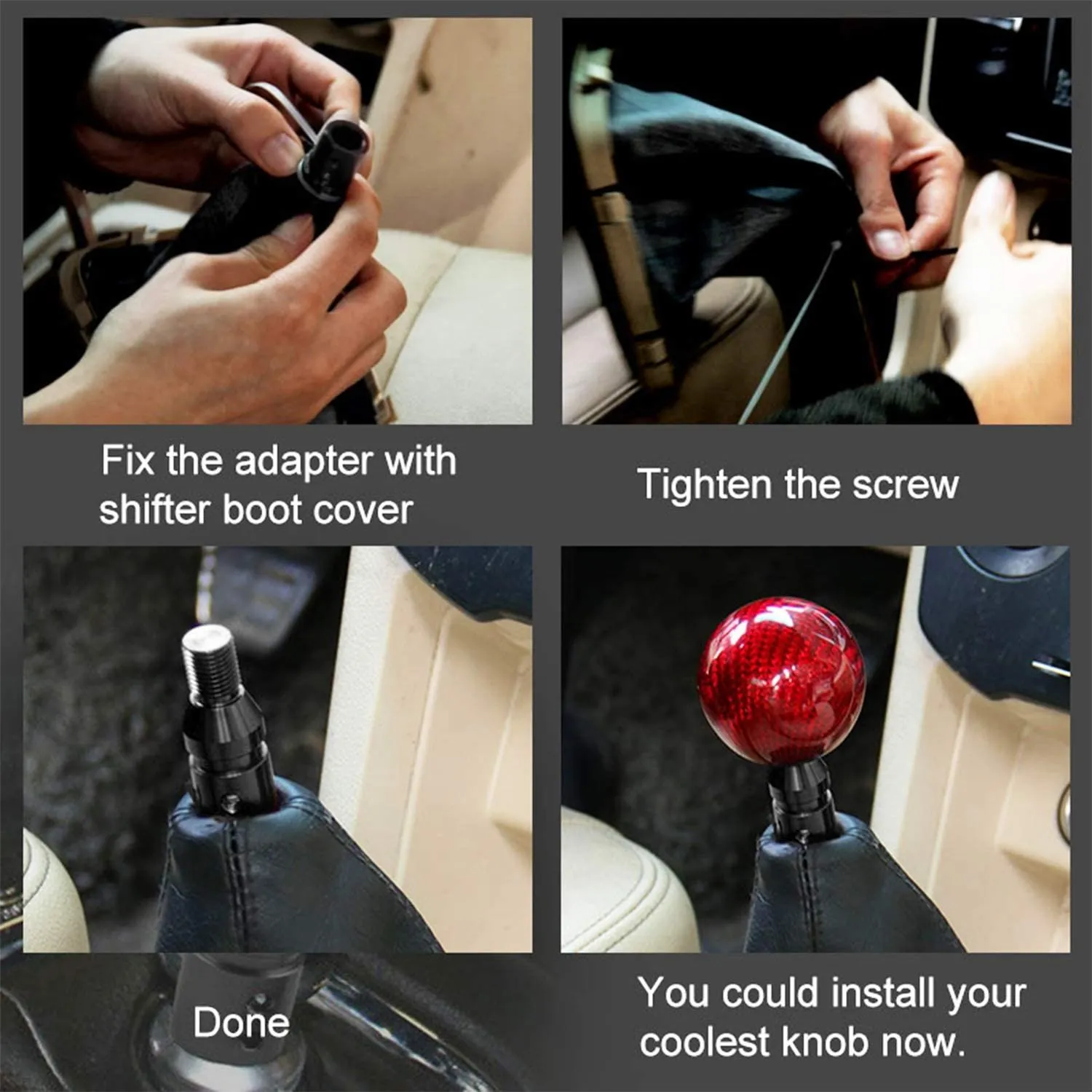 Fix the adapter with shifter boot cover

Tighten the screw

Done

You could install your coolest knob now.