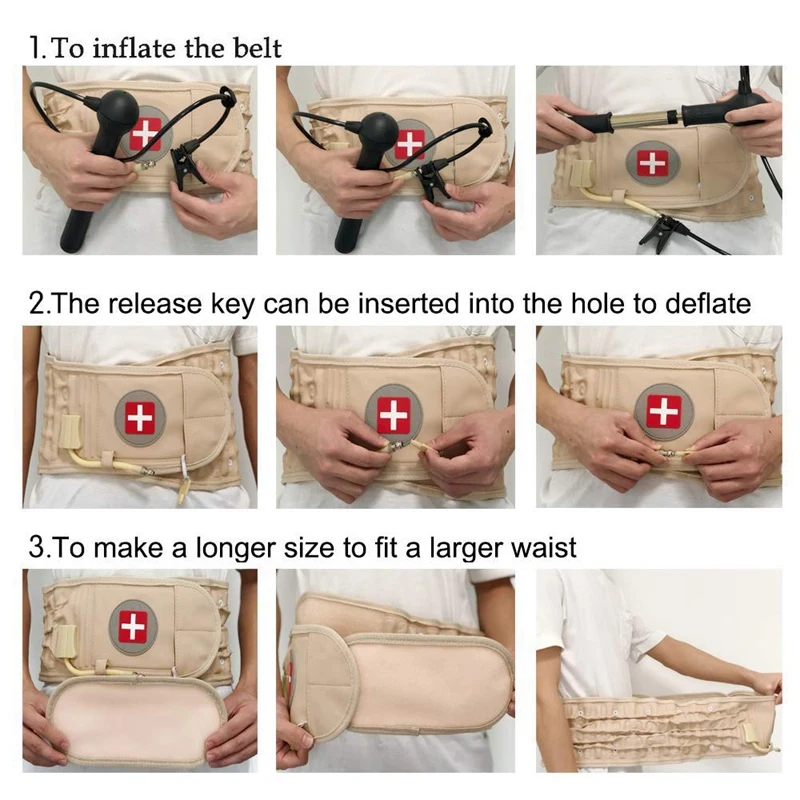 1.To inflate the belt

2.The release key can be inserted into the hole to deflate

3.To make a longer size to fit a larger waist