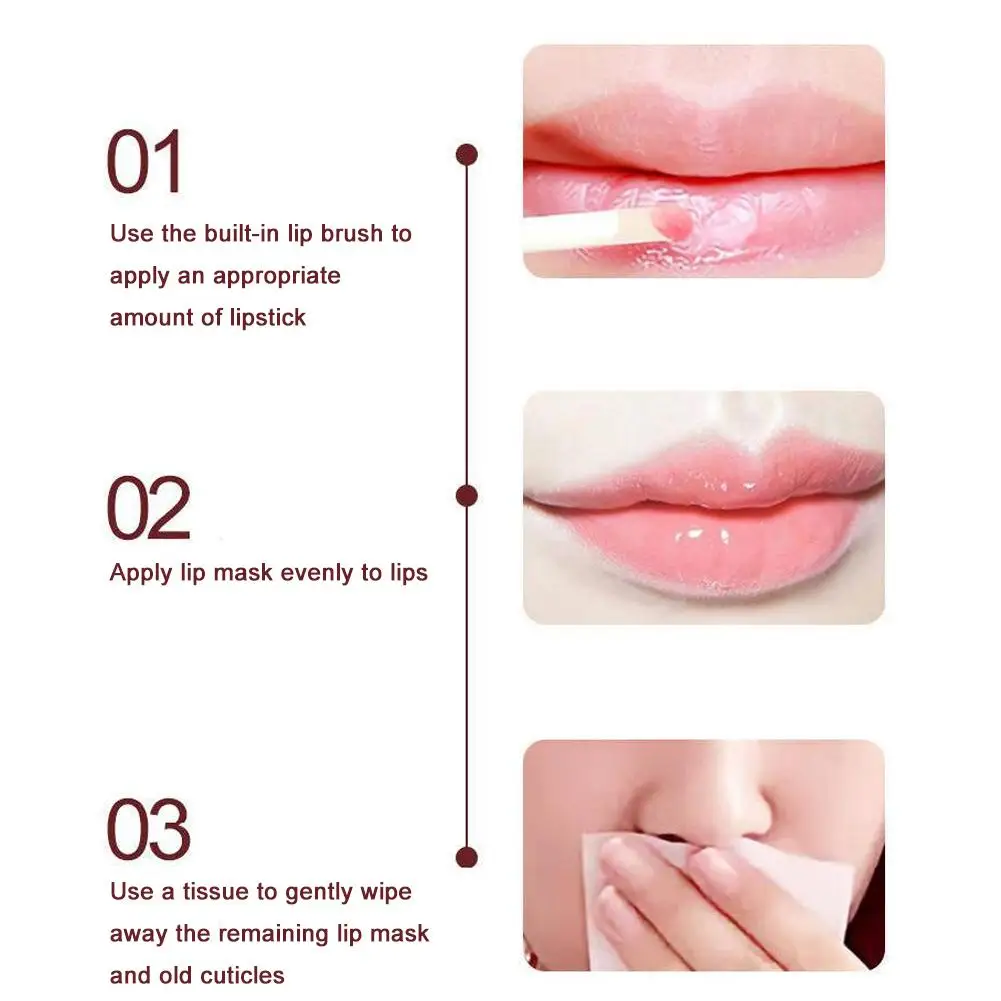 01

Use the built-in lip brush to apply an appropriate amount of lipstick

02

Apply lip mask evenly to lips

03

Use a tissue to gently wipe away the remaining lip mask and old cuticles