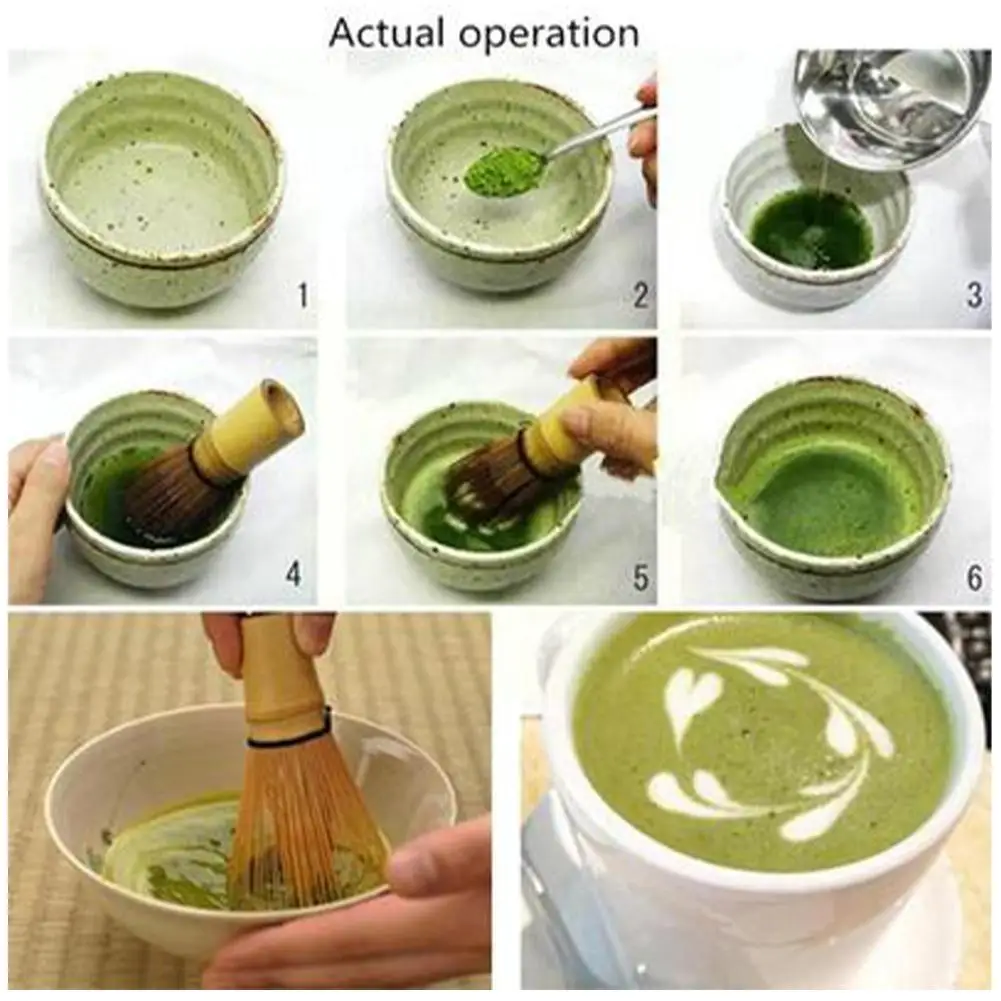 Actual operation

1

2

3

4

5

6