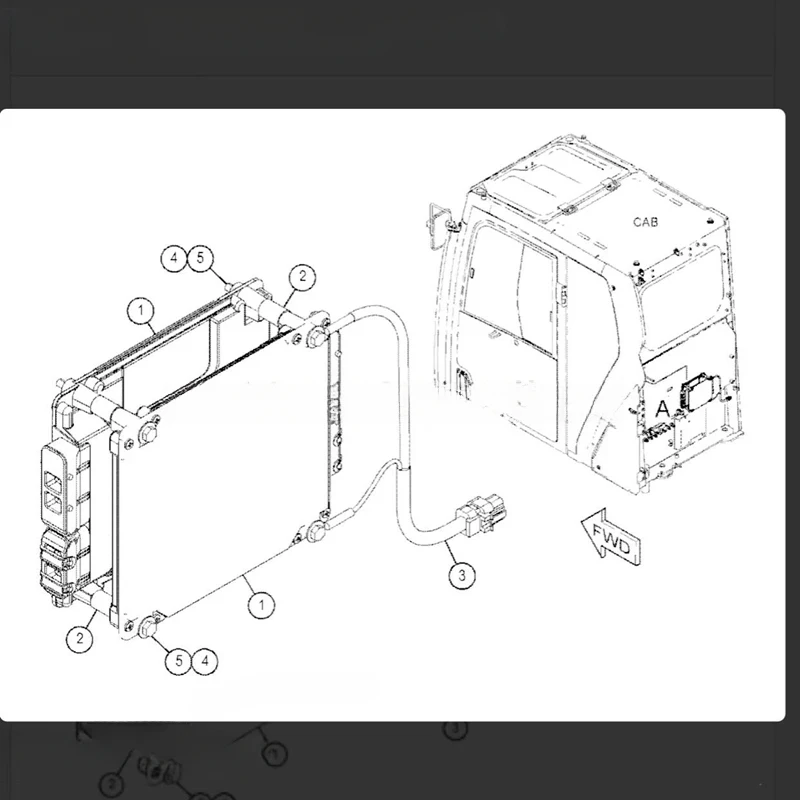 CAB

4 5

2

1

A

FWD

3

1

2

5 4