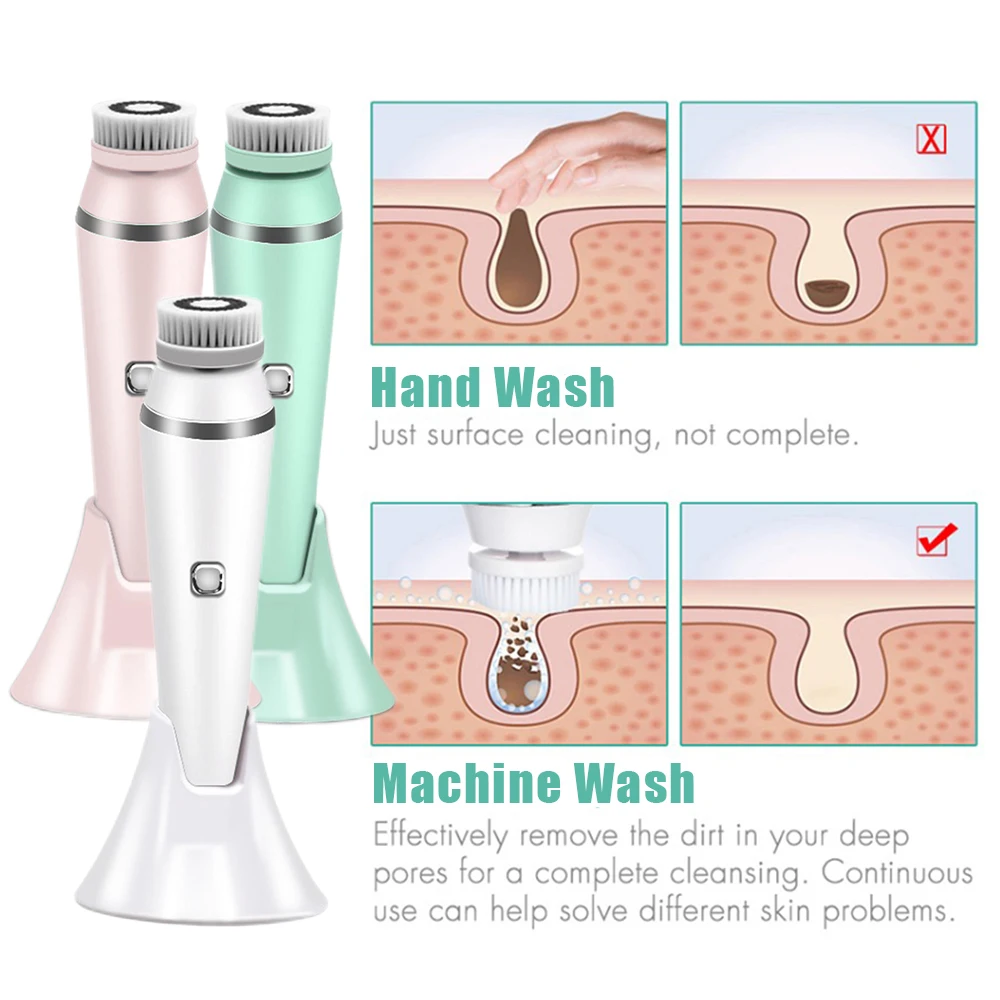 Hand Wash
Just surface cleaning, not complete.

Machine Wash
Effectively remove the dirt in your deep pores for a complete cleansing. Continuous use can help solve different skin problems.