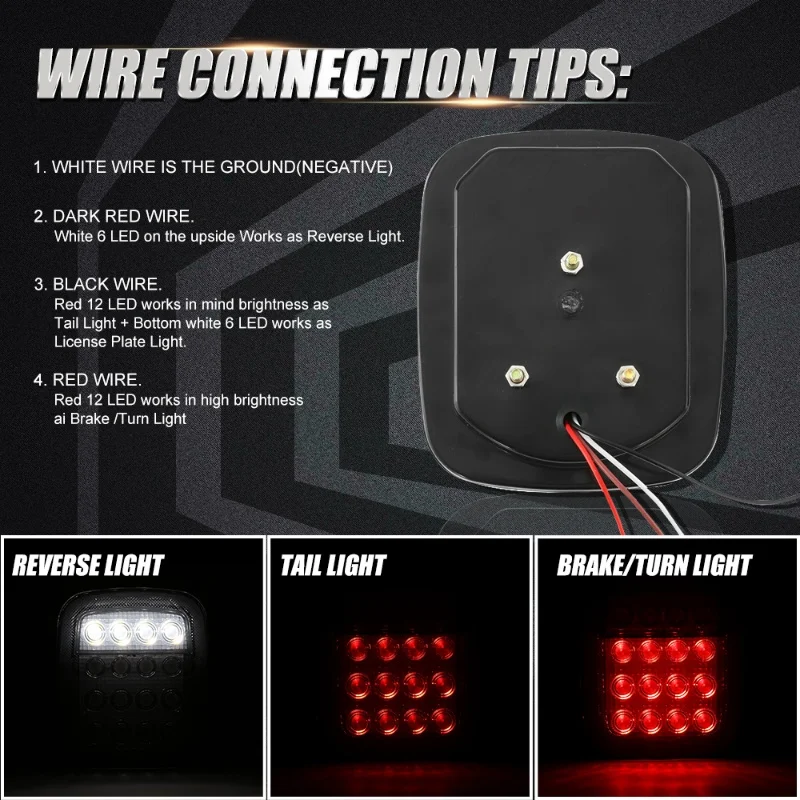 WIRE CONNECTION TIPS:

1. WHITE WIRE IS THE GROUND(NEGATIVE)

2. DARK RED WIRE.
White 6 LED on the upside Works as Reverse Light.

3. BLACK WIRE.
Red 12 LED works in mind brightness as Tail Light + Bottom white 6 LED works as License Plate Light.

4. RED WIRE.
Red 12 LED works in high brightness ai Brake /Turn Light

REVERSE LIGHT

TAIL LIGHT

BRAKE/TURN LIGHT