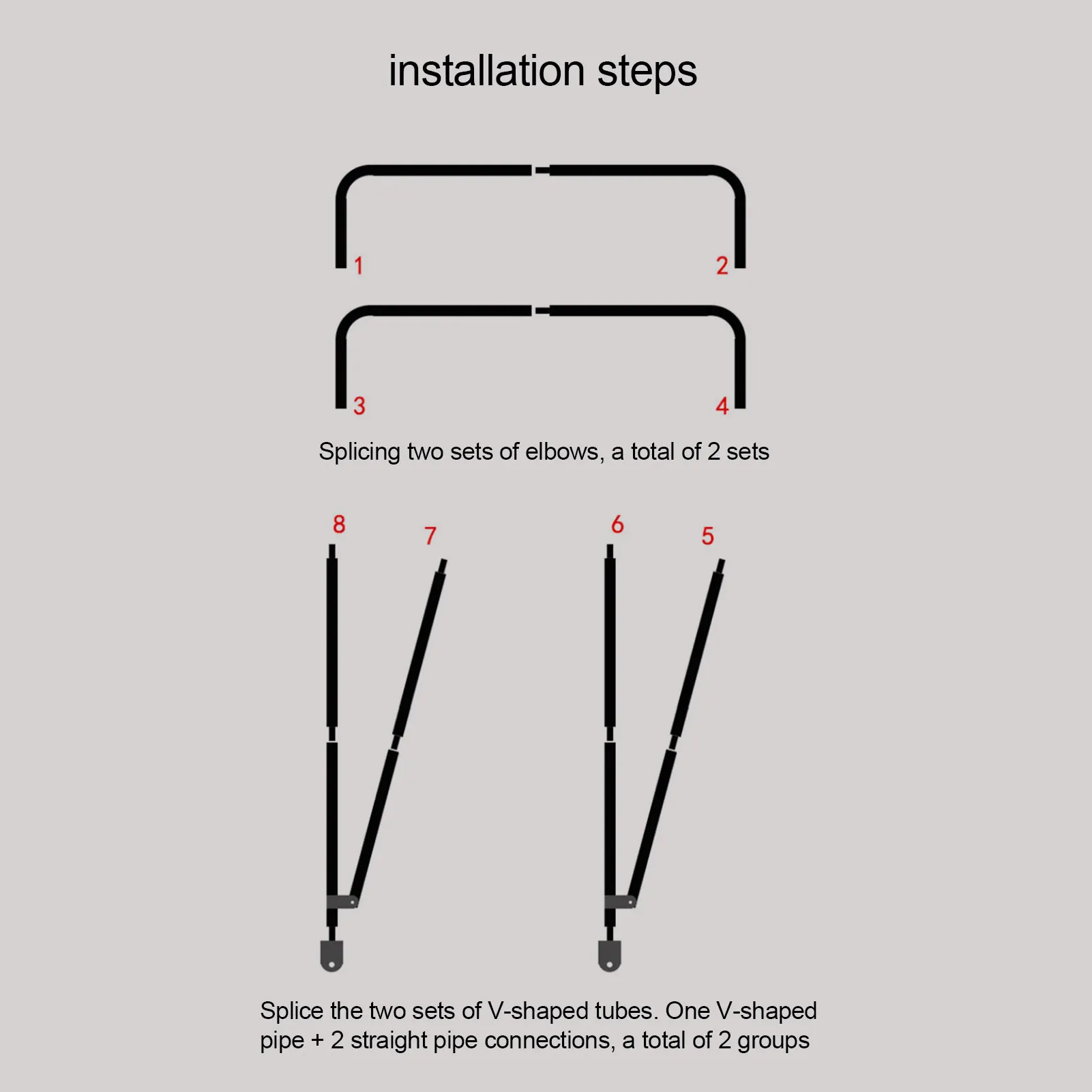 installation steps

1

2

3

4

Splicing two sets of elbows, a total of 2 sets

8

7

6

5

Splice the two sets of V-shaped tubes. One V-shaped pipe + 2 straight pipe connections, a total of 2 groups