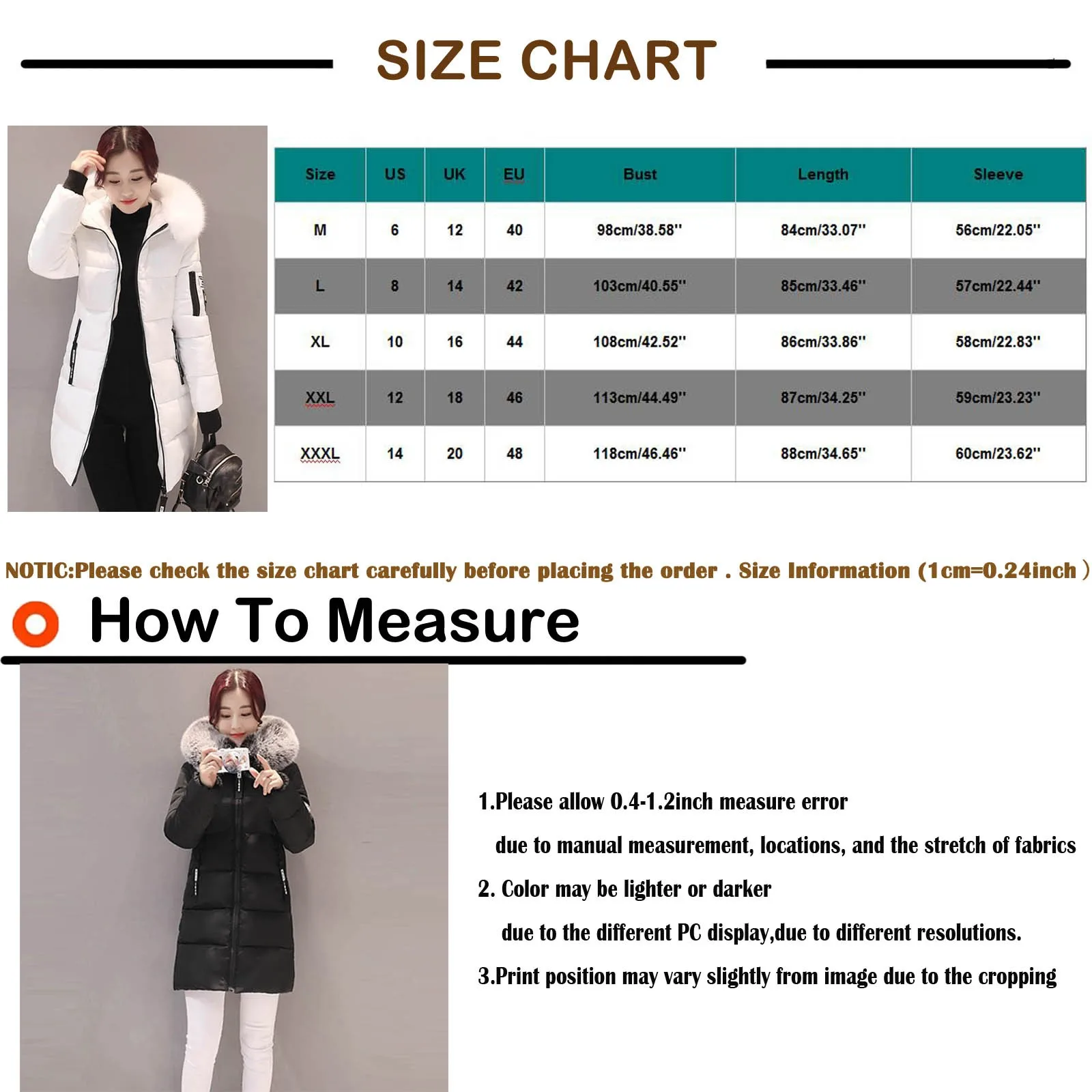 SIZE CHART

| Size | US | UK | EU | Bust | Length | Sleeve |
|---|---|---|---|---|---|---|
| M | 6 | 12 | 40 | 98cm/38.58'' | 84cm/33.07'' | 56cm/22.05'' |
| L | 8 | 14 | 42 | 103cm/40.55'' | 85cm/33.46'' | 57cm/22.44'' |
| XL | 10 | 16 | 44 | 108cm/42.52'' | 86cm/33.86'' | 58cm/22.83'' |
| XXL | 12 | 18 | 46 | 113cm/44.49'' | 87cm/34.25'' | 59cm/23.23'' |
| XXXL | 14 | 20 | 48 | 118cm/46.46'' | 88cm/34.65'' | 60cm/23.62'' |

NOTIC:Please check the size chart carefully before placing the order . Size Information (1cm=0.24inch )

How To Measure

1.Please allow 0.4-1.2inch measure error due to manual measurement, locations, and the stretch of fabrics

2. Color may be lighter or darker due to the different PC display,due to different resolutions.

3.Print position may vary slightly from image due to the cropping