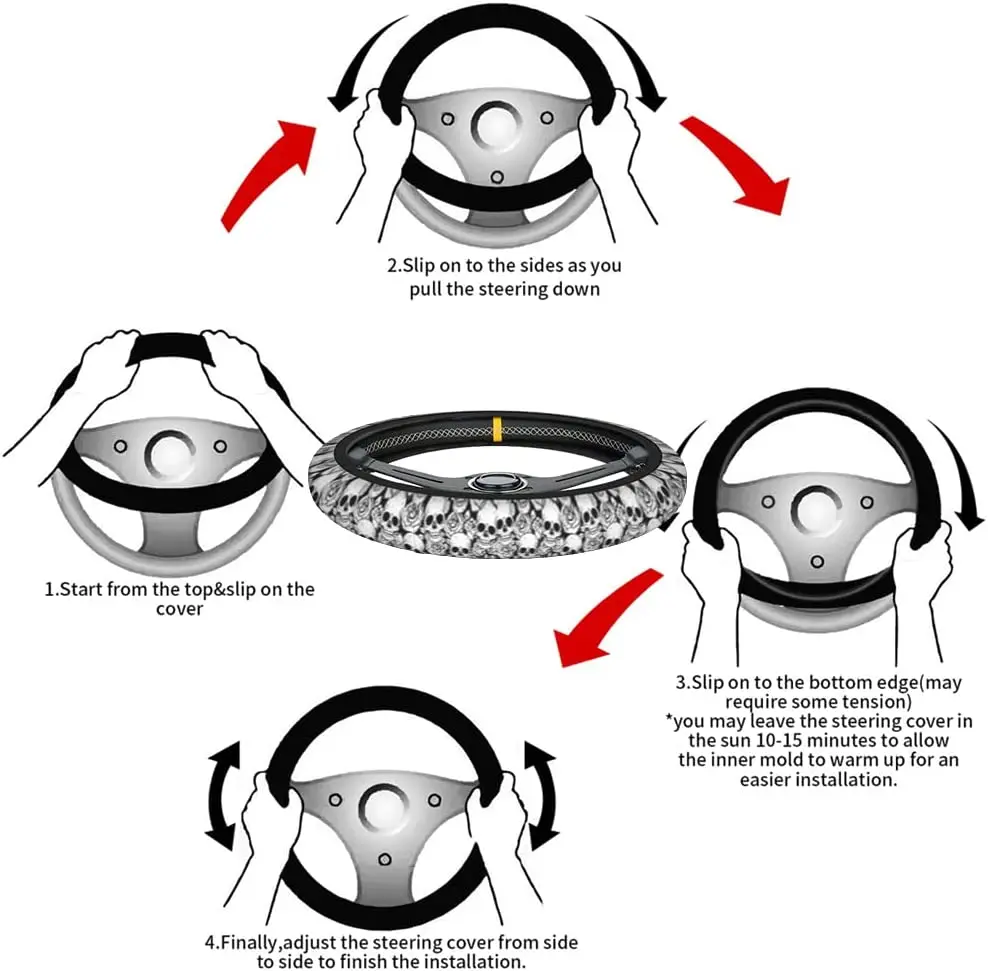 2.Slip on to the sides as you pull the steering down

1.Start from the top&slip on the cover

3.Slip on to the bottom edge(may require some tension)
*you may leave the steering cover in the sun 10-15 minutes to allow the inner mold to warm up for an easier installation.

4.Finally,adjust the steering cover from side to side to finish the installation.