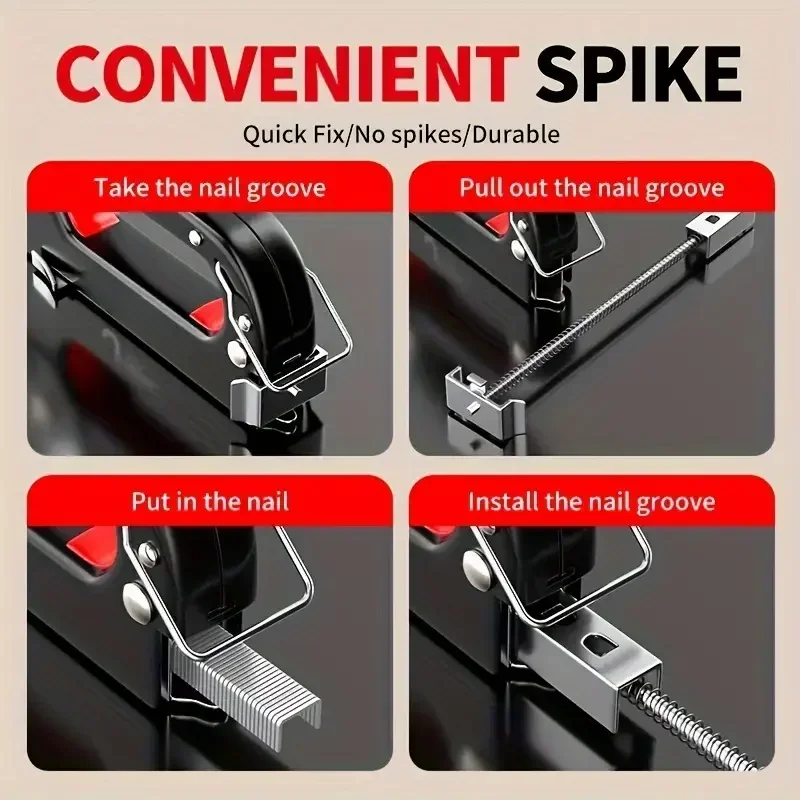 CONVENIENT SPIKE

Quick Fix/No spikes/Durable

Take the nail groove

Pull out the nail groove

Put in the nail

Install the nail groove