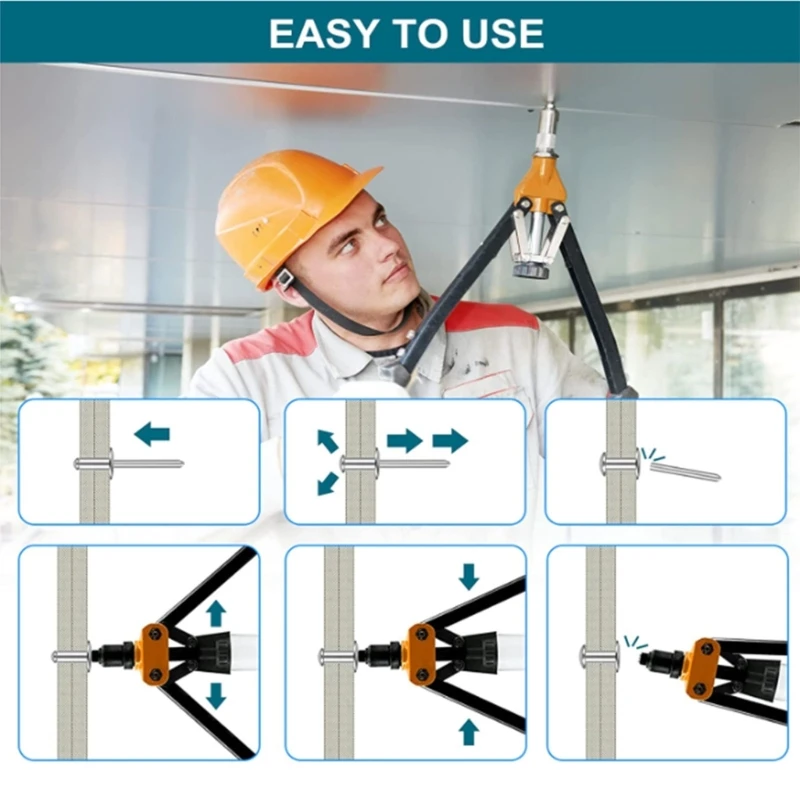 EASY TO USE