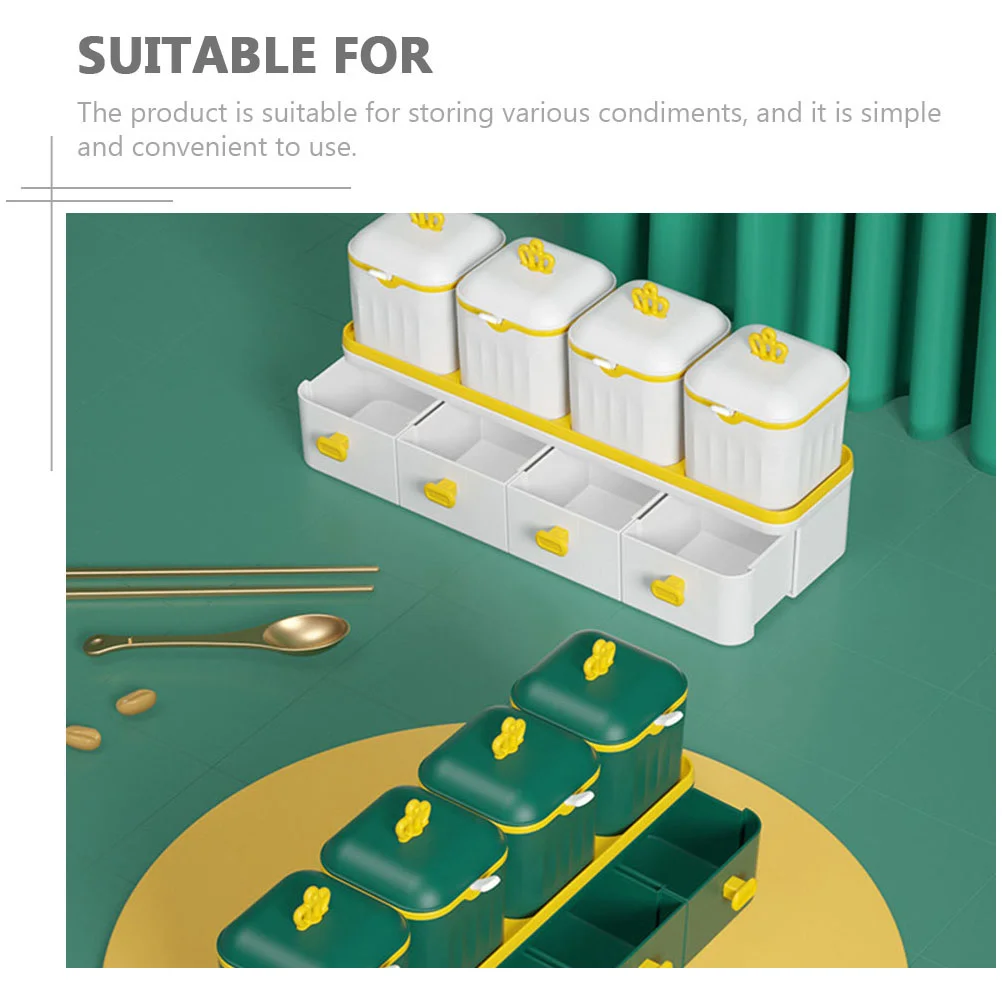 SUITABLE FOR

The product is suitable for storing various condiments, and it is simple and convenient to use.