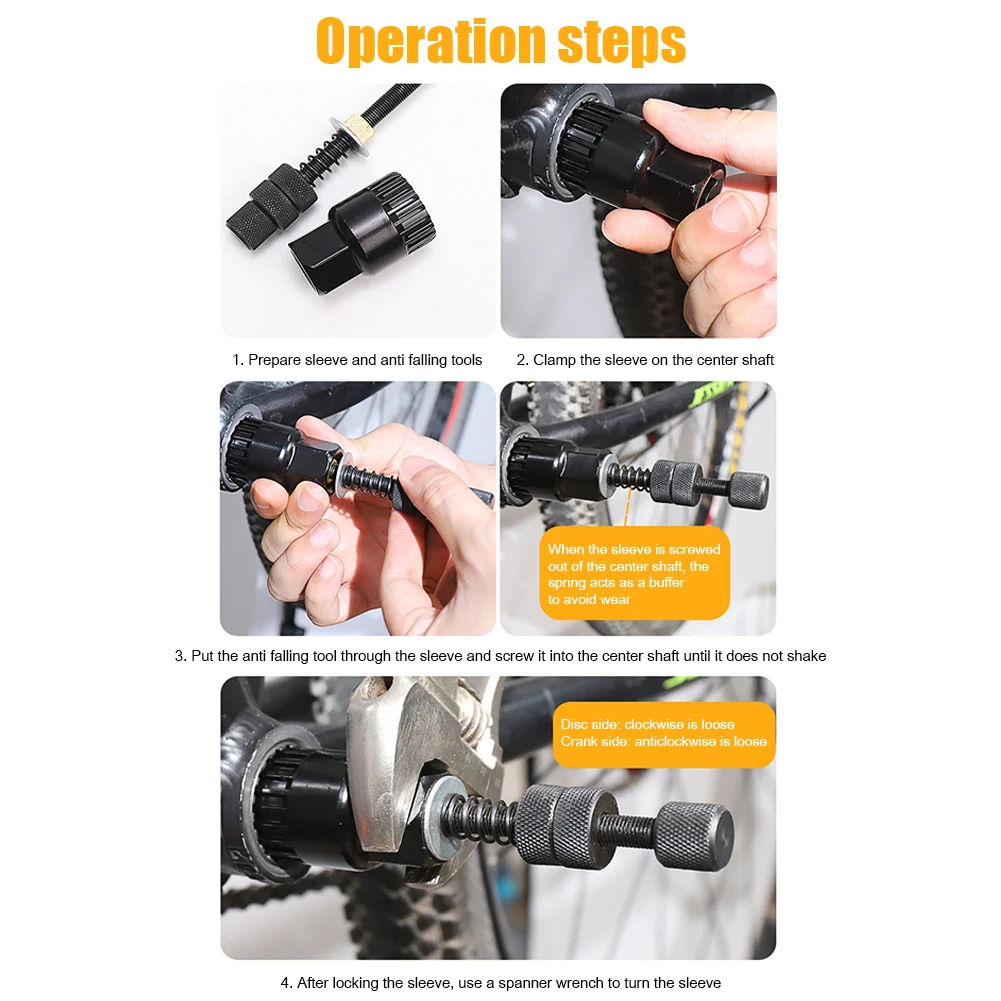 Operation steps

1. Prepare sleeve and anti falling tools

2. Clamp the sleeve on the center shaft

When the sleeve is screwed out of the center shaft, the spring acts as a buffer to avoid wear

3. Put the anti falling tool through the sleeve and screw it into the center shaft until it does not shake

Disc side: clockwise is loose
Crank side: anticlockwise is loose

4. After locking the sleeve, use a spanner wrench to turn the sleeve