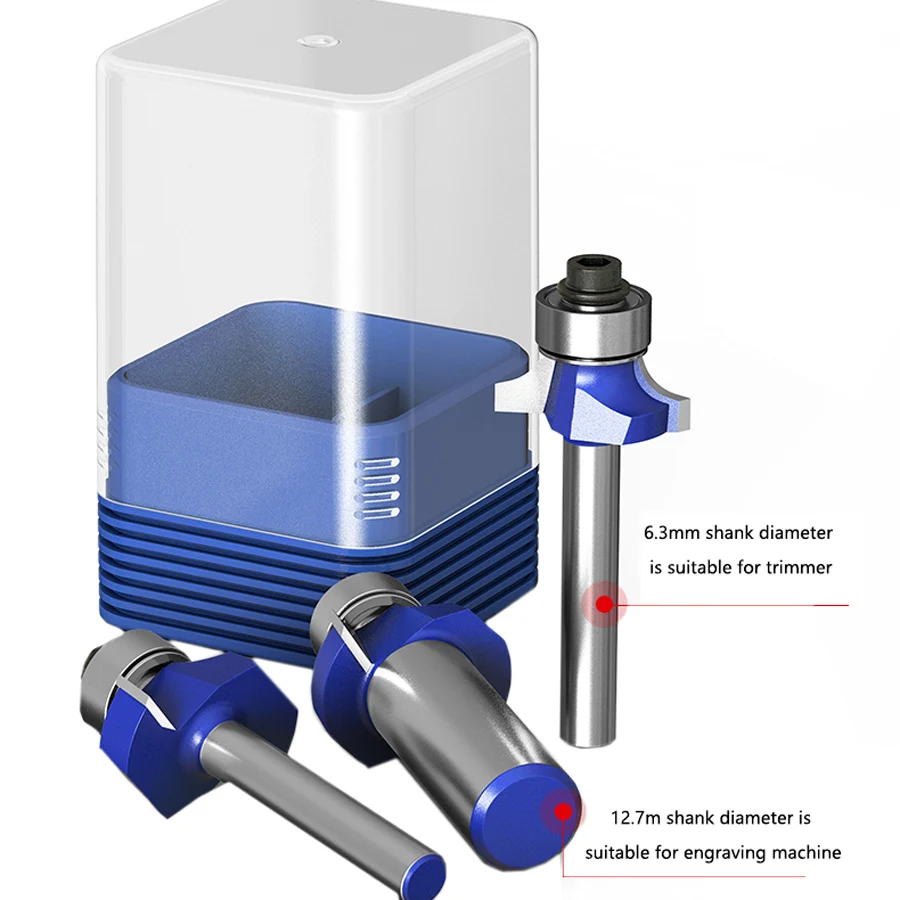 6.3mm shank diameter
is suitable for trimmer

12.7m shank diameter is
suitable for engraving machine