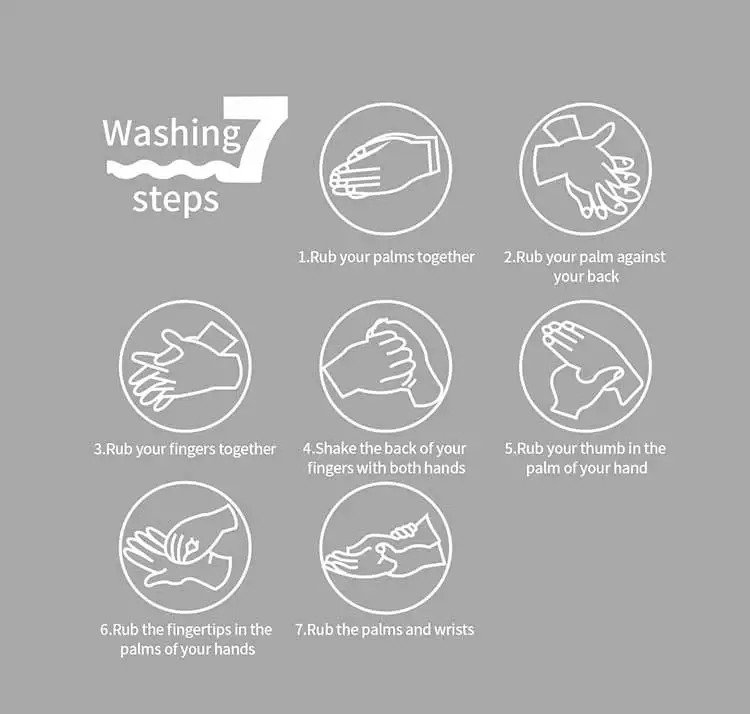 Washing 7 steps

1.Rub your palms together

2.Rub your palm against your back

3.Rub your fingers together

4.Shake the back of your fingers with both hands

5.Rub your thumb in the palm of your hand

6.Rub the fingertips in the palms of your hands

7.Rub the palms and wrists