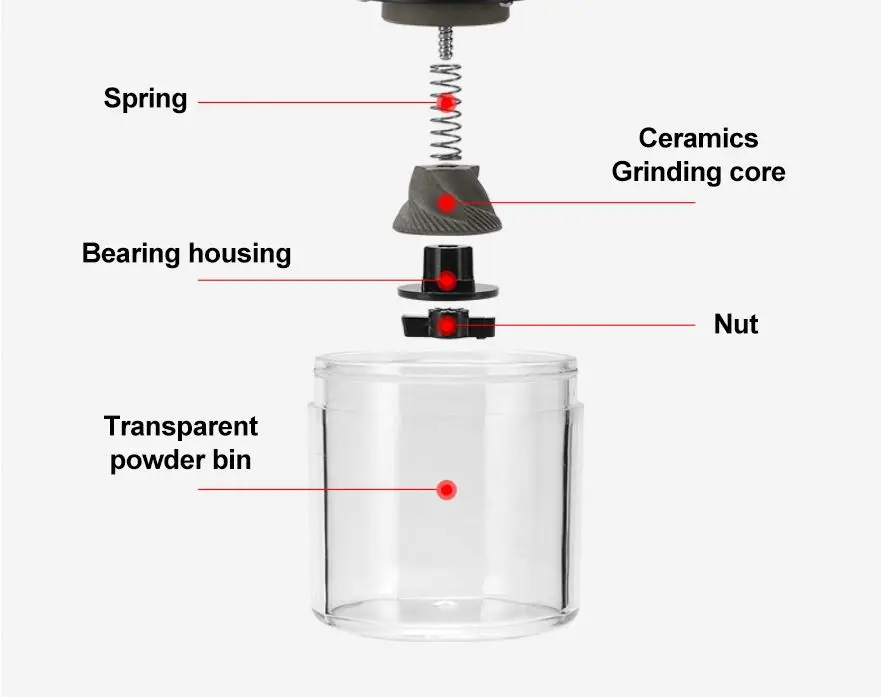 Spring

Ceramics
Grinding core

Bearing housing

Nut

Transparent
powder bin