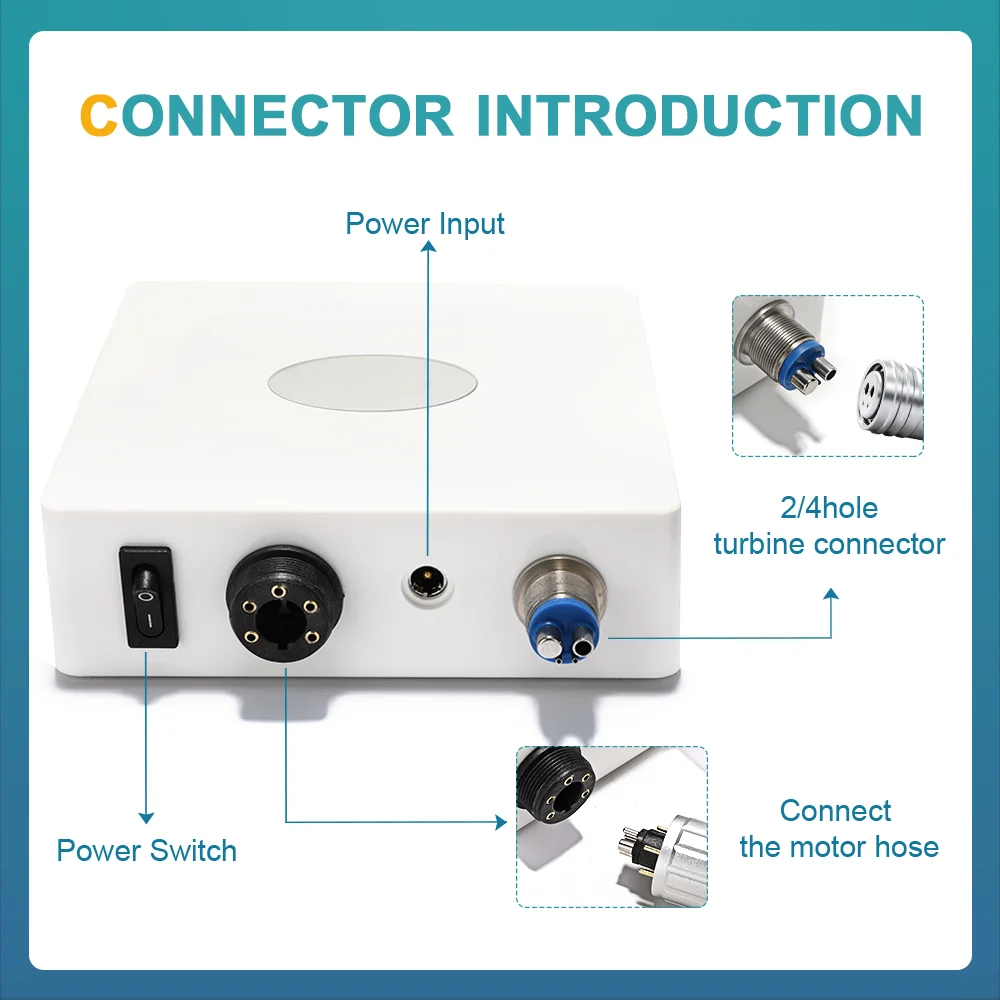 CONNECTOR INTRODUCTION

Power Input

2/4hole turbine connector

Power Switch

Connect the motor hose