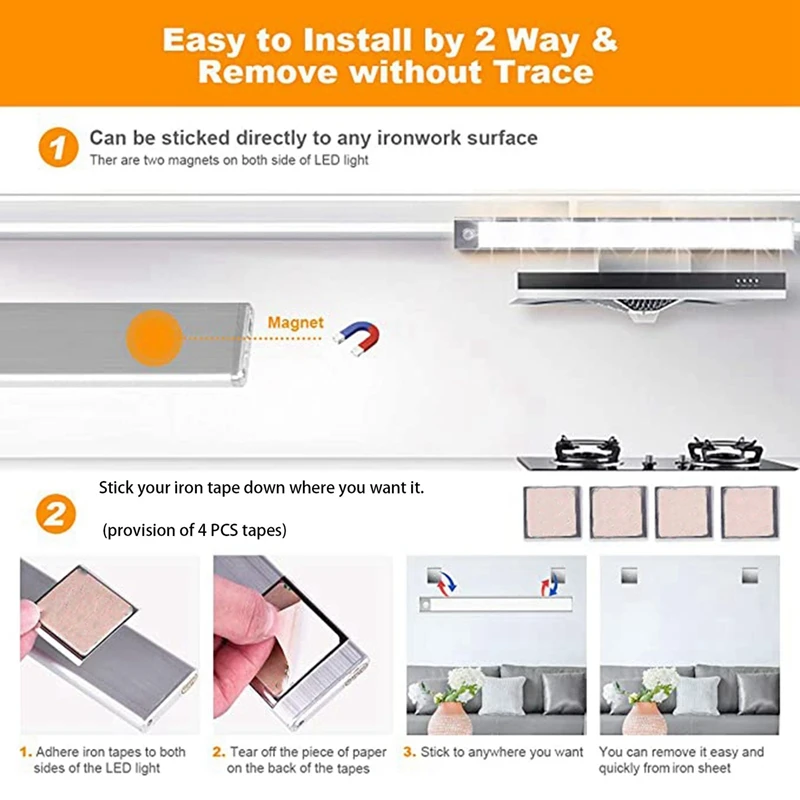 Easy to Install by 2 Way & Remove without Trace

1 Can be sticked directly to any ironwork surface
Ther are two magnets on both side of LED light

Magnet

2 Stick your iron tape down where you want it.

(provision of 4 PCS tapes)

1. Adhere iron tapes to both sides of the LED light

2. Tear off the piece of paper on the back of the tapes

3. Stick to anywhere you want

You can remove it easy and quickly from iron sheet