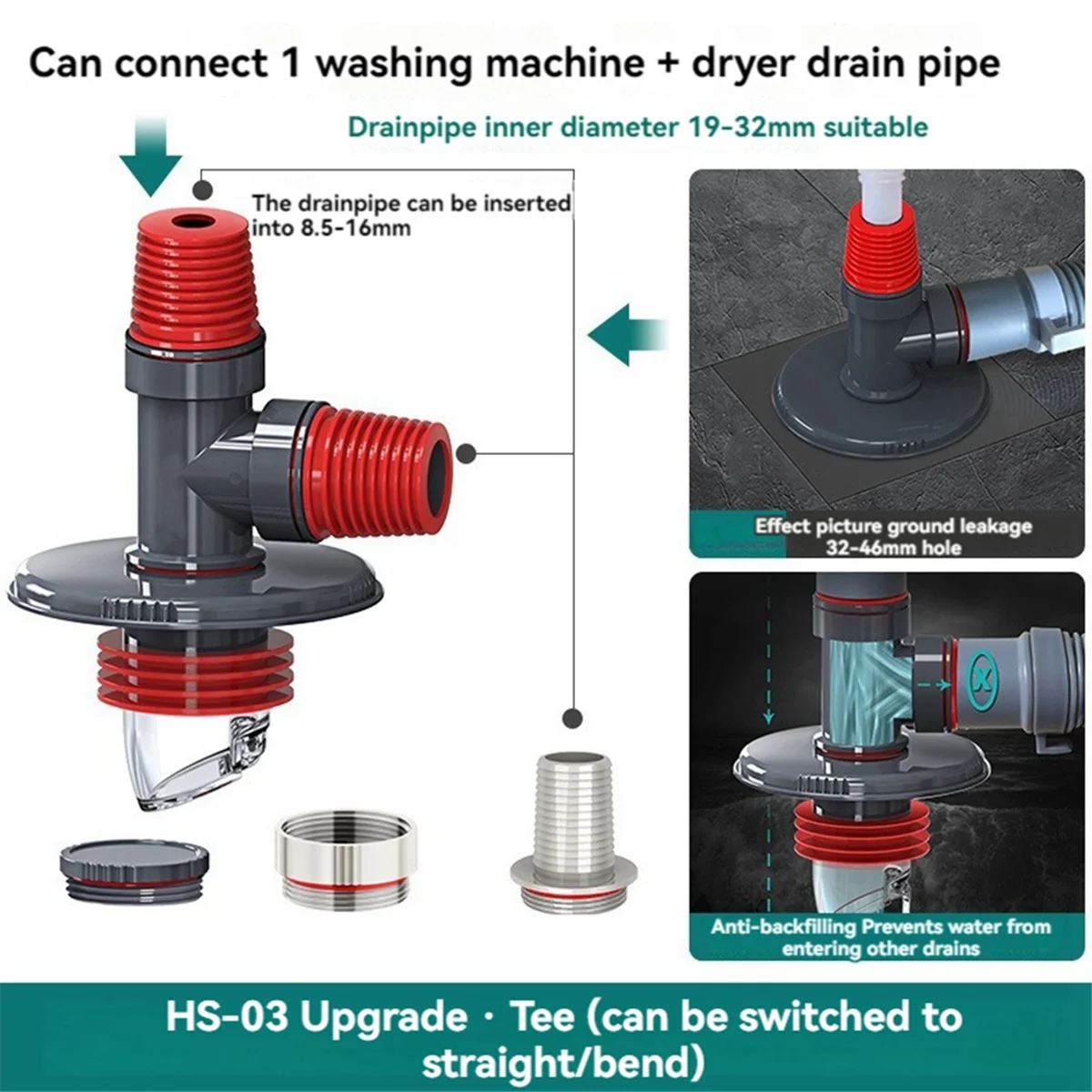 Can connect 1 washing machine + dryer drain pipe

Drainpipe inner diameter 19-32mm suitable

The drainpipe can be inserted into 8.5-16mm

Effect picture ground leakage 32-46mm hole

Anti-backfilling Prevents water from entering other drains

HS-03 Upgrade · Tee (can be switched to straight/bend)