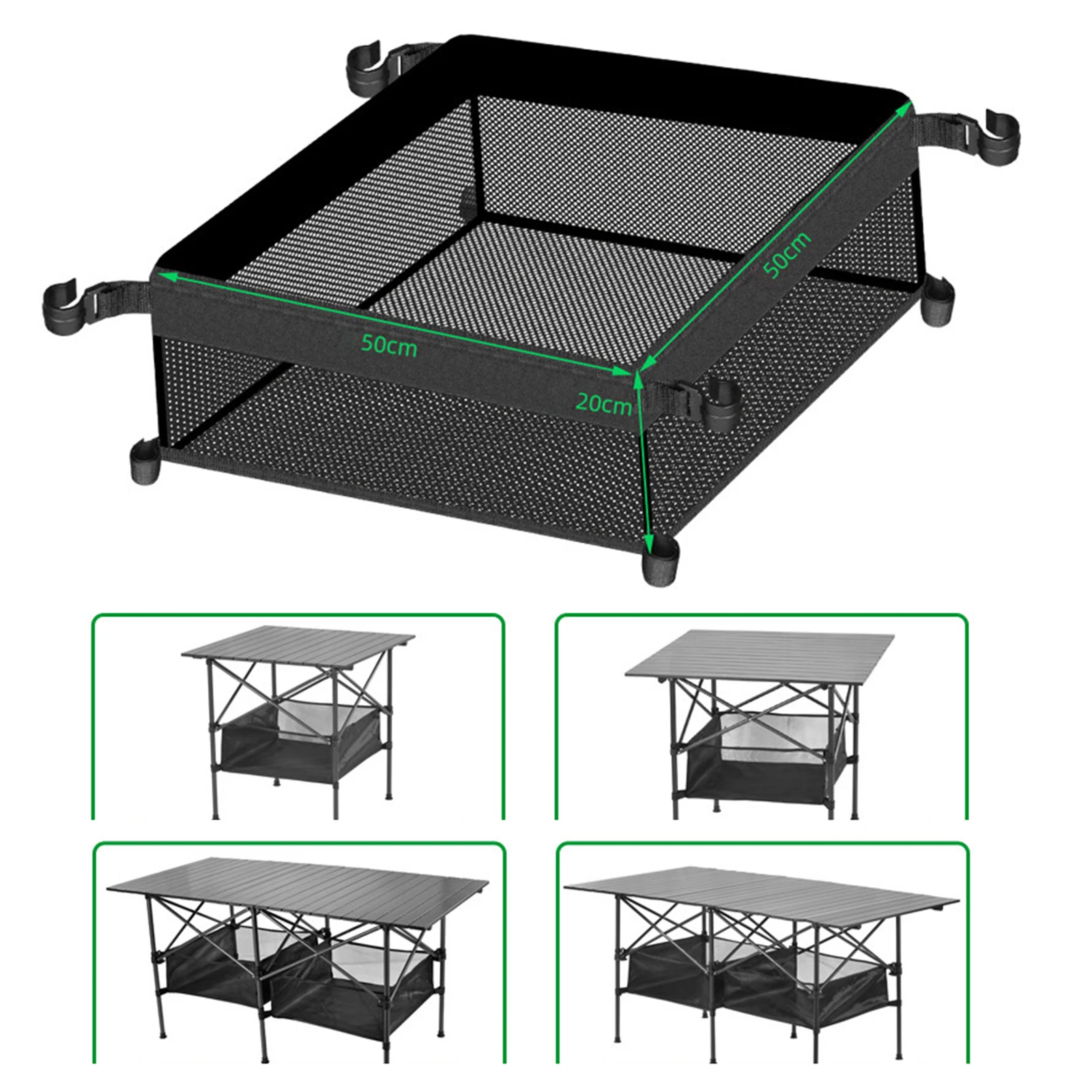 50cm

50cm

20cm