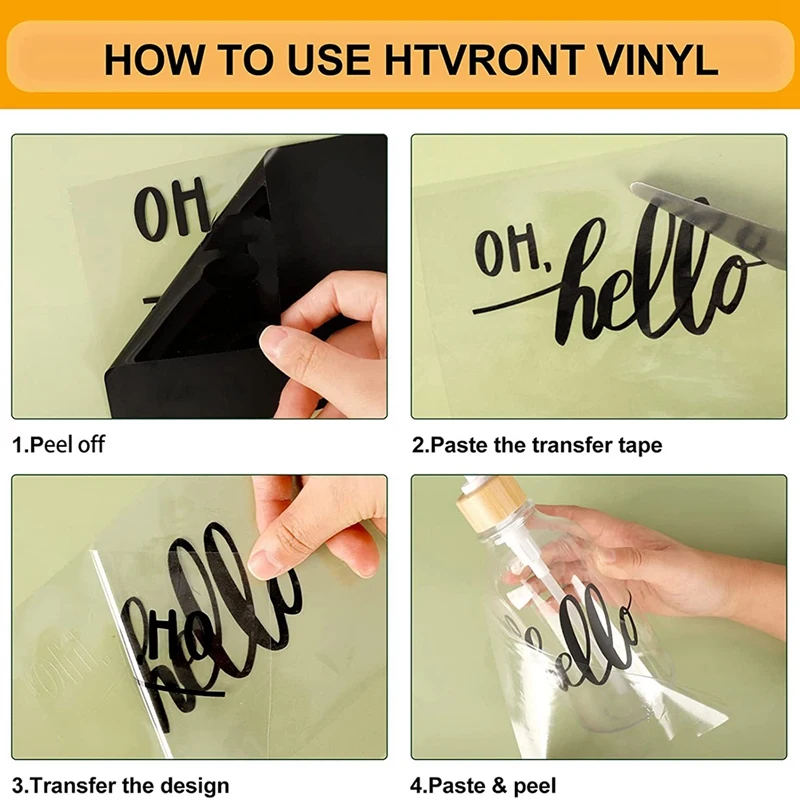 HOW TO USE HTVRONT VINYL

OH

1.Peel off

OH, hello

2.Paste the transfer tape

OH, hello

3.Transfer the design

hello

4.Paste & peel