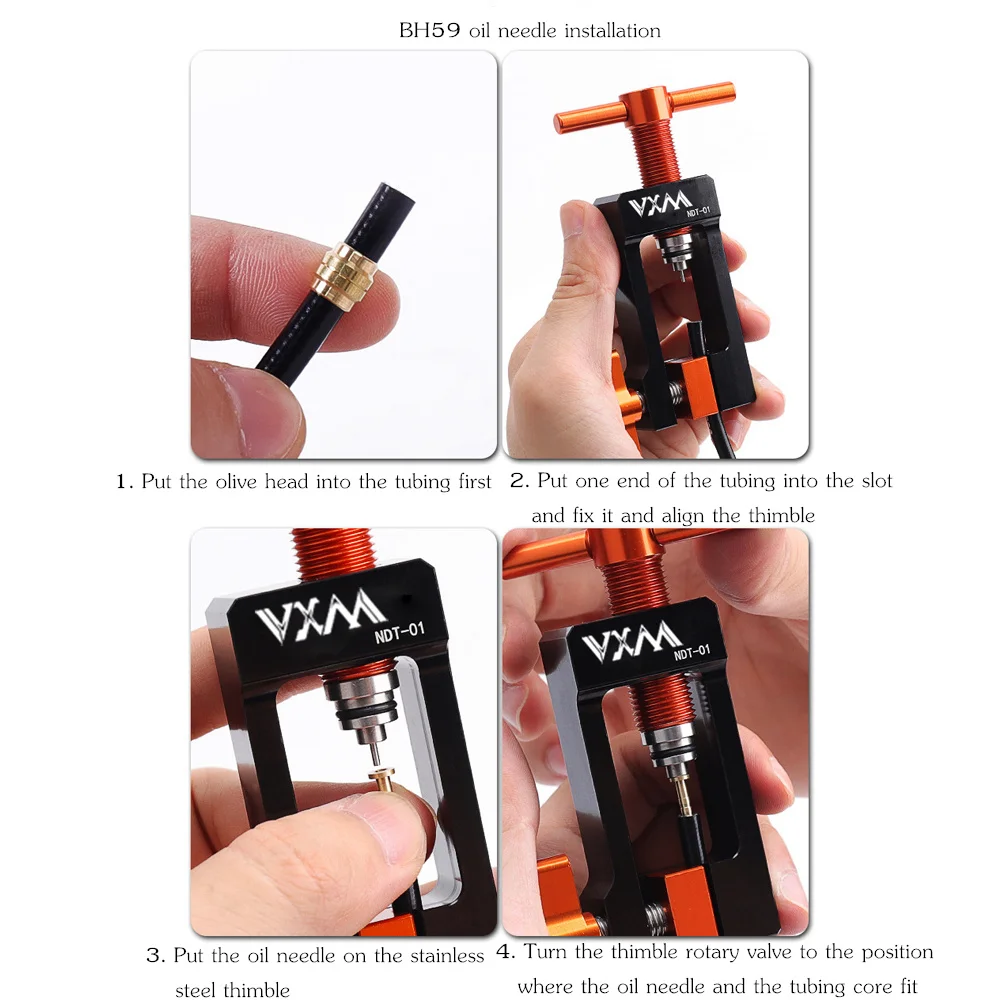 BH59 oil needle installation

VXM NDT-01

1. Put the olive head into the tubing first

2. Put one end of the tubing into the slot and fix it and align the thimble

VXM NDT-01

VXM NDT-01

3. Put the oil needle on the stainless steel thimble

4. Turn the thimble rotary valve to the position where the oil needle and the tubing core fit