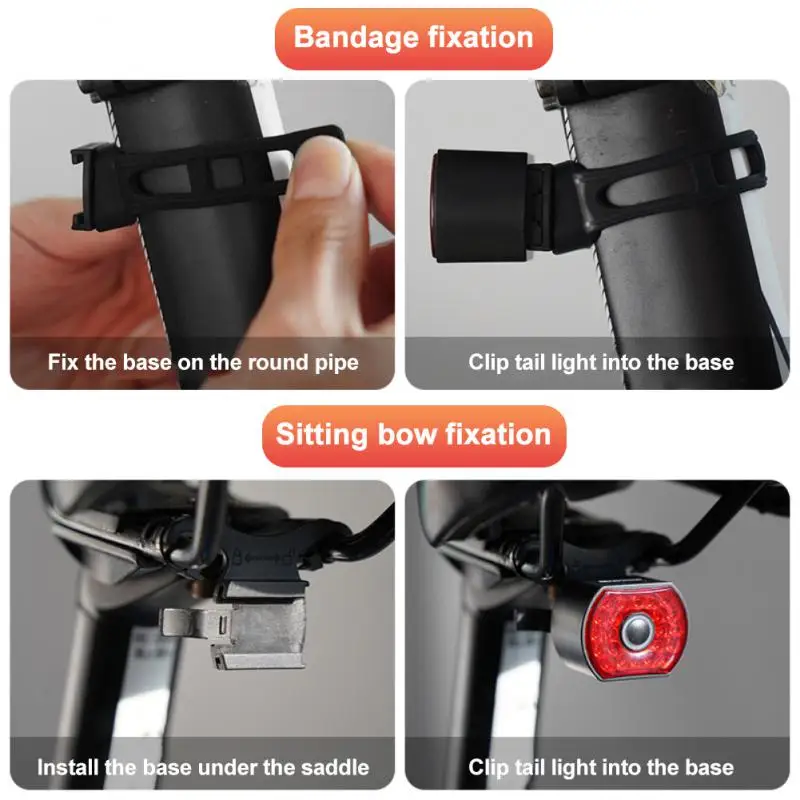 Bandage fixation

Fix the base on the round pipe

Clip tail light into the base

Sitting bow fixation

Install the base under the saddle

Clip tail light into the base