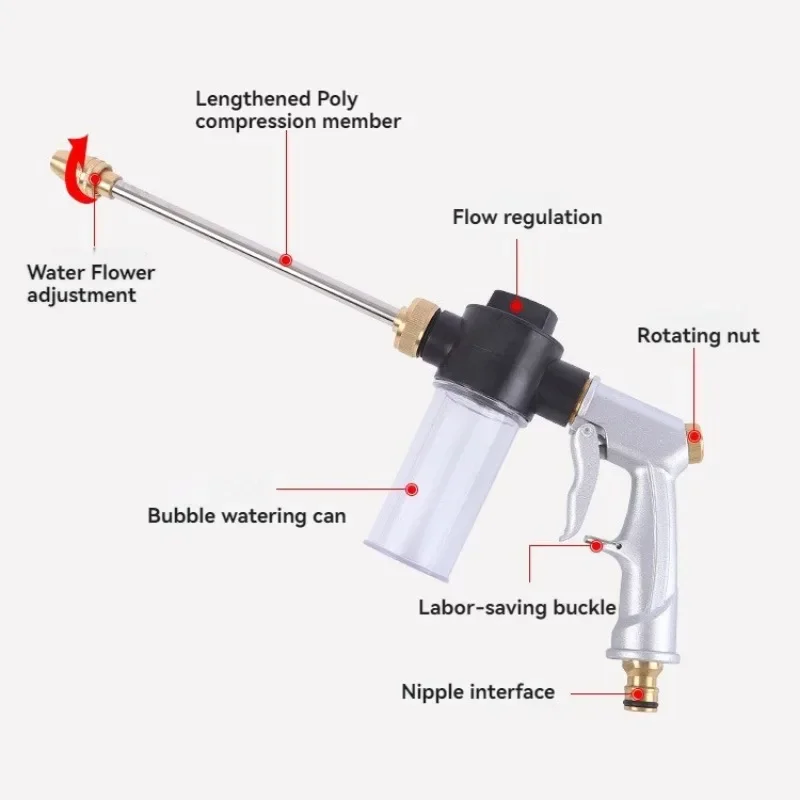 Lengthened Poly compression member

Water Flower adjustment

Flow regulation

Rotating nut

Bubble watering can

Labor-saving buckle

Nipple interface